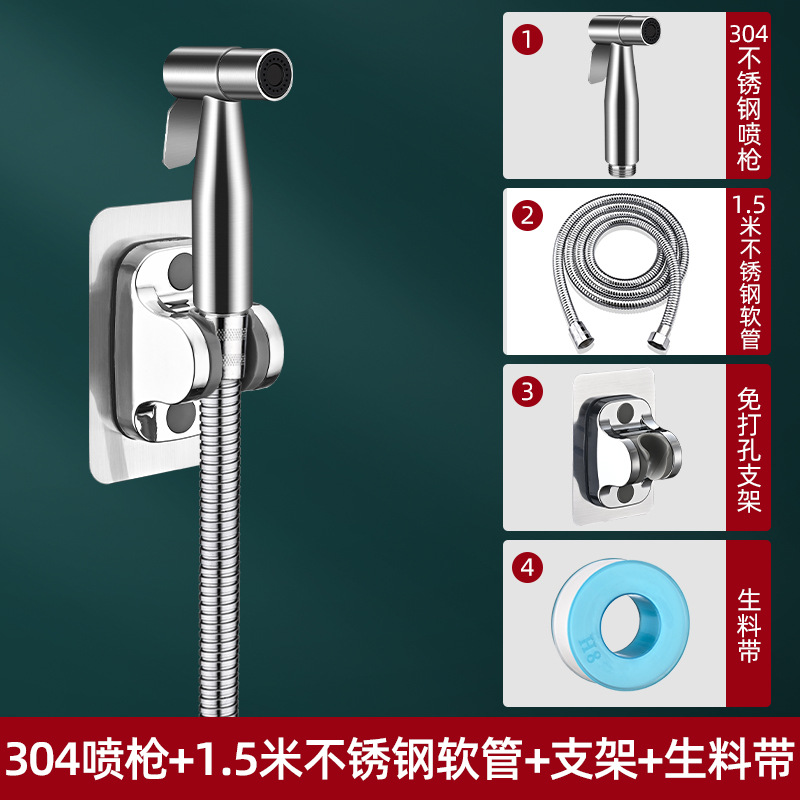 1
304不锈钢喷枪

2
1.5米不锈钢软管

3
免打孔支架

4
生料带

304喷枪+1.5米不锈钢软管+支架+生料带