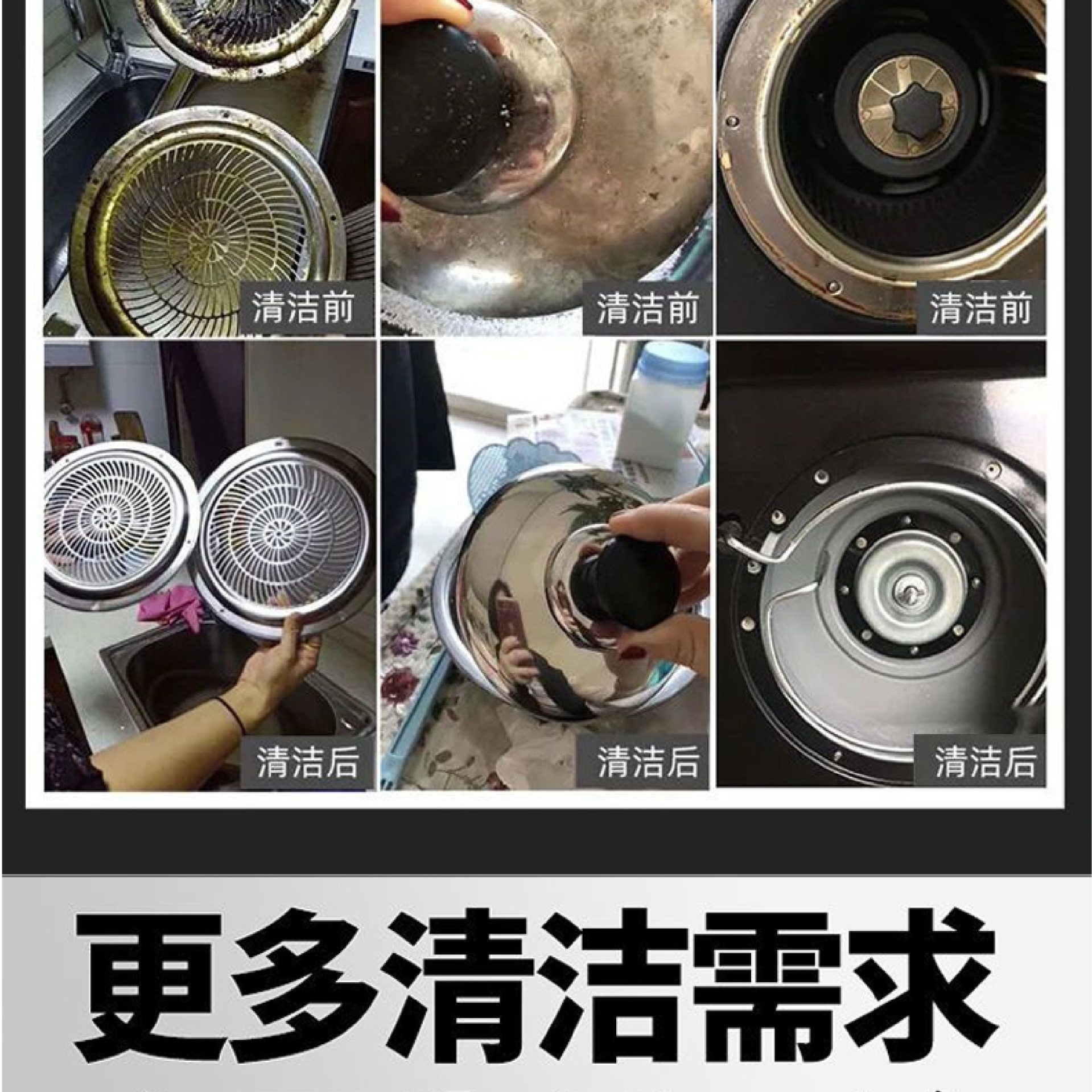 清洁前

清洁前

清洁前

清洁后

清洁后

清洁后

更多清洁需求