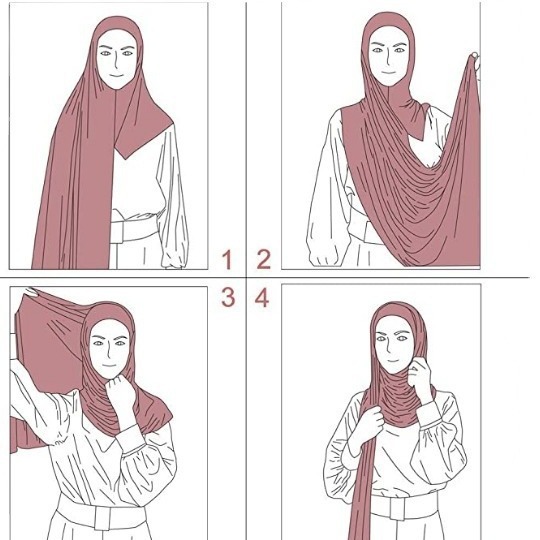 1 2
3 4