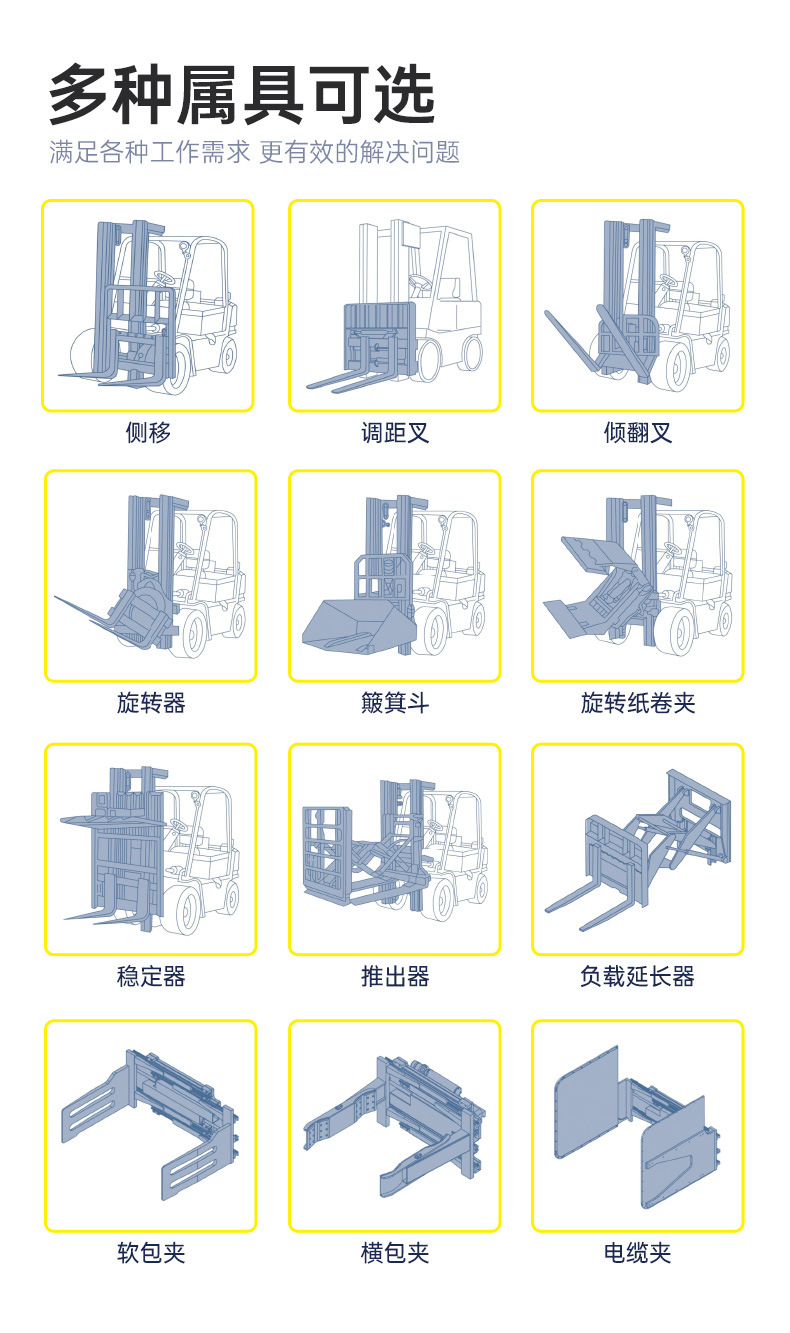 多种属具可选
满足各种工作需求 更有效的解决问题

侧移

调距叉

倾翻叉

旋转器

簸箕斗

旋转纸卷夹

稳定器

推出器

负载延长器

软包夹

横包夹

电缆夹