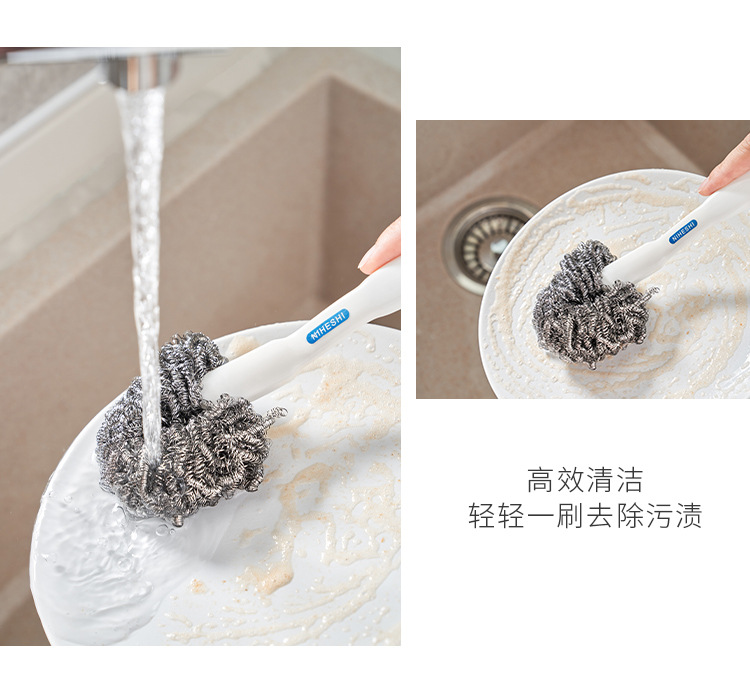 NIHESHI

NIHESHI

高效清洁
轻轻一刷去除污渍