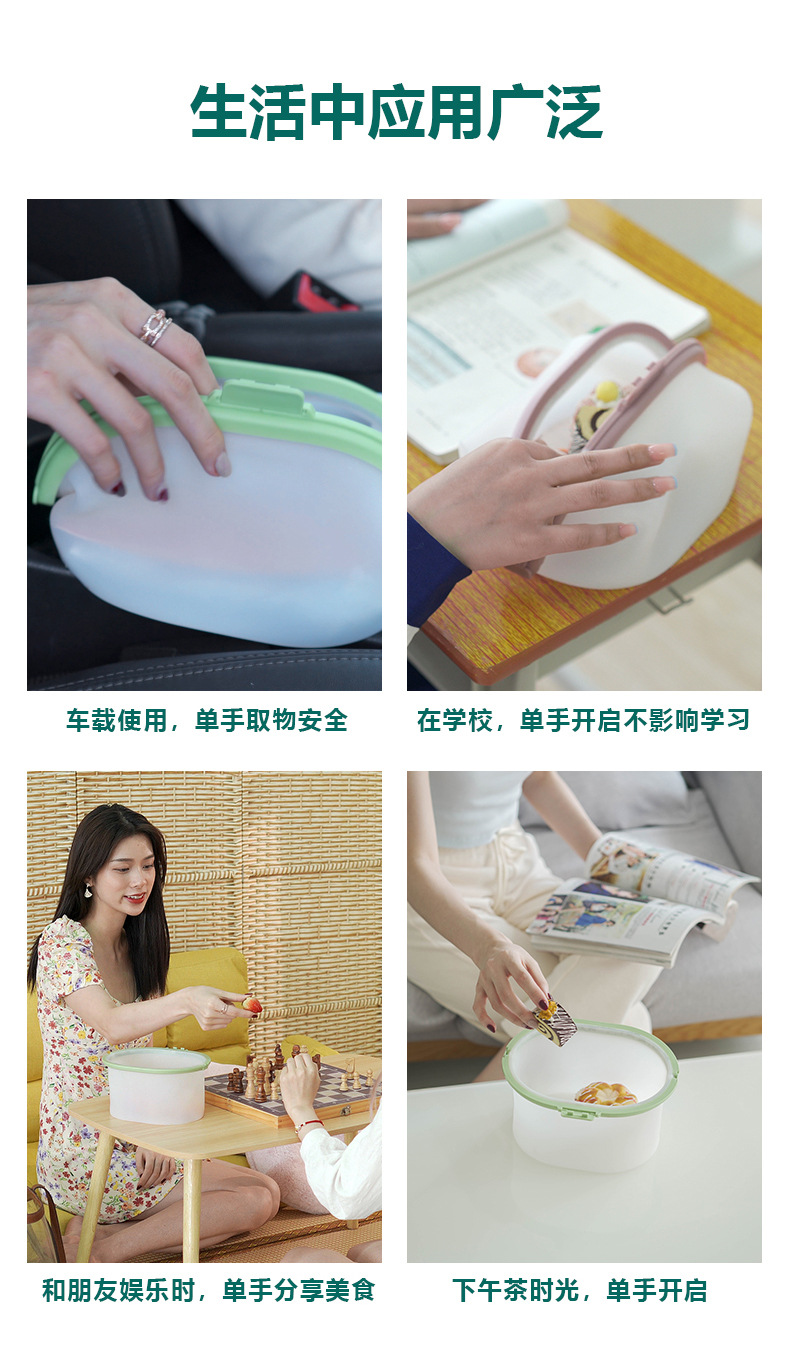 生活中应用广泛

车载使用，单手取物安全

在学校，单手开启不影响学习

和朋友娱乐时，单手分享美食

下午茶时光，单手开启