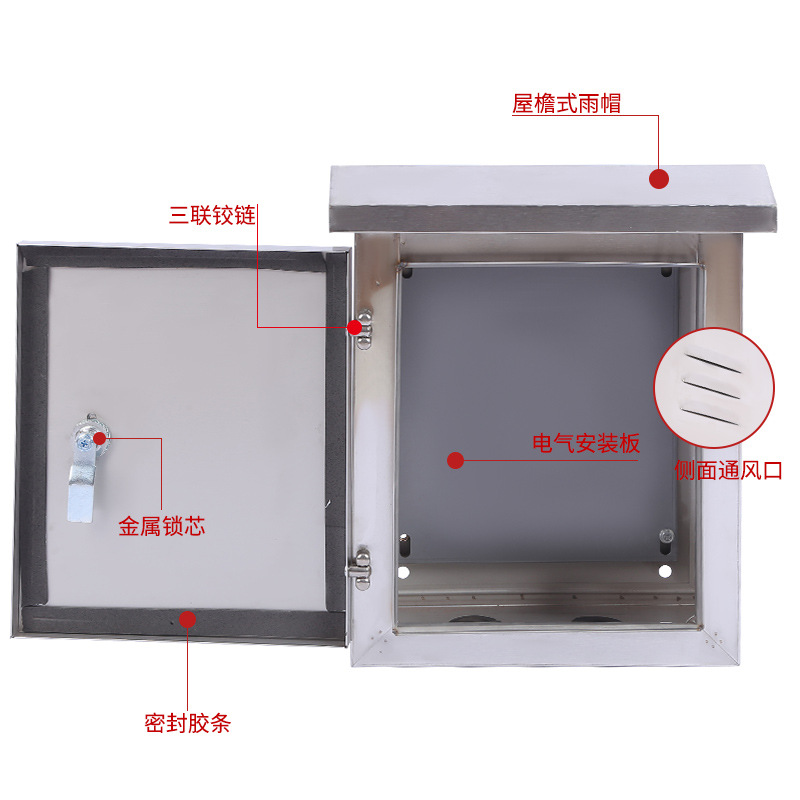 屋檐式雨帽

三联铰链

电气安装板

侧面通风口

金属锁芯

密封胶条