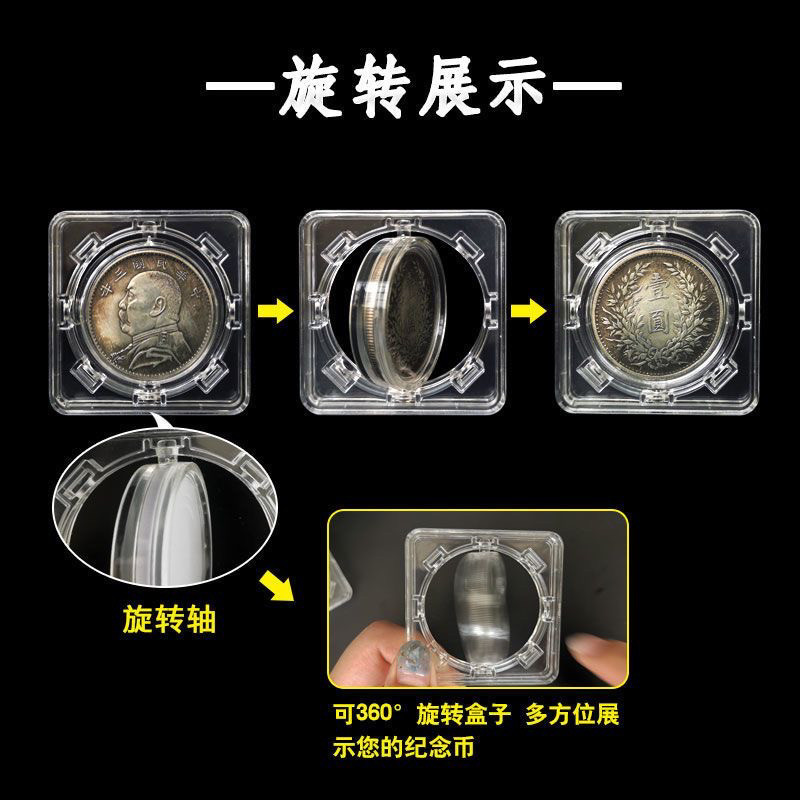 —旋转展示—

中華民國三年

壹圓

旋转轴

可360° 旋转盒子 多方位展示您的纪念币