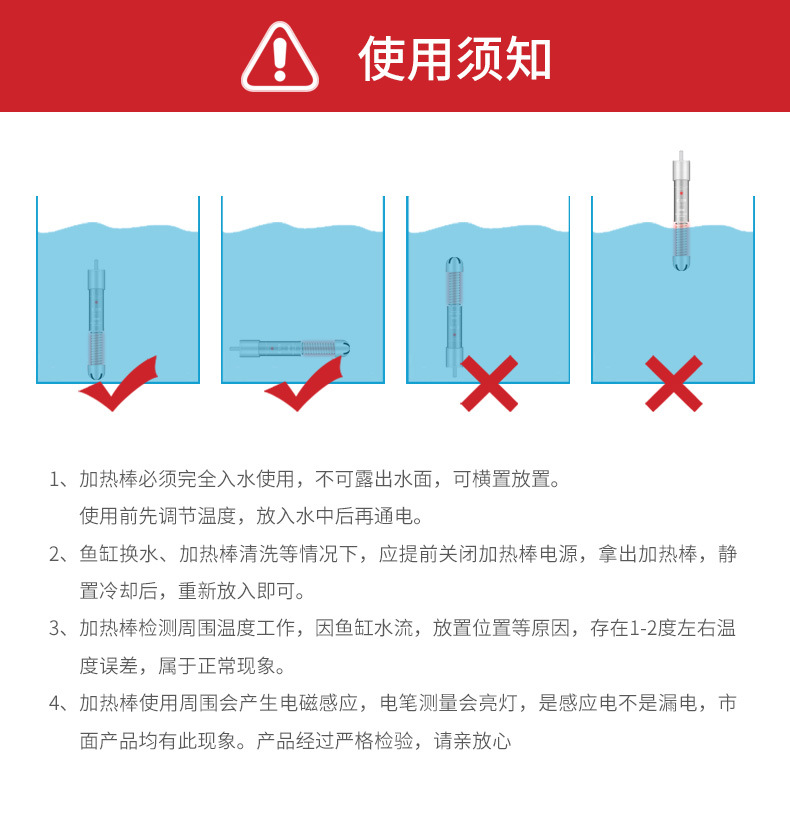 使用须知

1、加热棒必须完全入水使用，不可露出水面，可横置放置。
使用前先调节温度，放入水中后再通电。

2、鱼缸换水、加热棒清洗等情况下，应提前关闭加热棒电源，拿出加热棒，静置冷却后，重新放入即可。

3、加热棒检测周围温度工作，因鱼缸水流，放置位置等原因，存在1-2度左右温度误差，属于正常现象。

4、加热棒使用周围会产生电磁感应，电笔测量会亮灯，是感应电不是漏电，市面产品均有此现象。产品经过严格检验，请亲放心