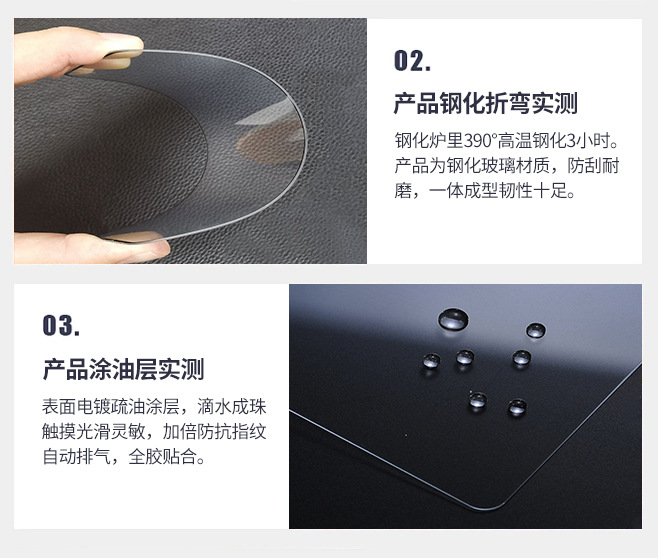 02.

产品钢化折弯实测

钢化炉里390°高温钢化3小时。产品为钢化玻璃材质，防刮耐磨，一体成型韧性十足。

03.

产品涂油层实测

表面电镀疏油涂层，滴水成珠触摸光滑灵敏，加倍防抗指纹自动排气，全胶贴合。