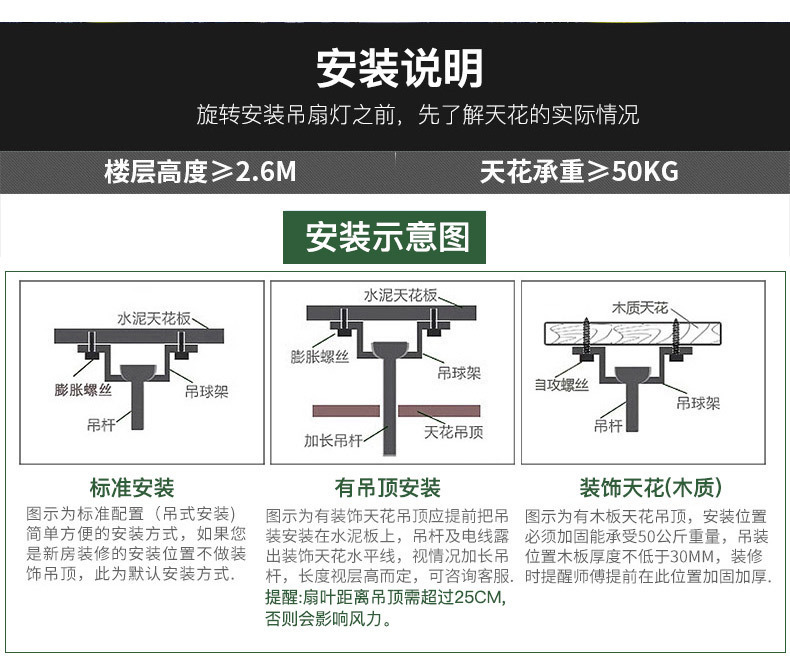 安装说明

旋转安装吊扇灯之前，先了解天花的实际情况

楼层高度≥2.6M

天花承重≥50KG

安装示意图

水泥天花板

膨胀螺丝

吊球架

吊杆

水泥天花板

膨胀螺丝

吊球架

天花吊顶

加长吊杆

木质天花

自攻螺丝

吊球架

吊杆

标准安装

图示为标准配置（吊式安装）简单方便的安装方式，如果您是新房装修的安装位置不做装饰吊顶，此为默认安装方式.

有吊顶安装

图示为有装饰天花吊顶应提前把吊装安装在水泥板上，吊杆及电线露出装饰天花水平线，视情况加长吊杆，长度视层高而定，可咨询客服.
提醒:扇叶距离吊顶需超过25CM，否则会影响风力。

装饰天花(木质)

图示为有木板天花吊顶，安装位置必须加固能承受50公斤重量，吊装位置木板厚度不低于30MM，装修时提醒师傅提前在此位置加固加厚.