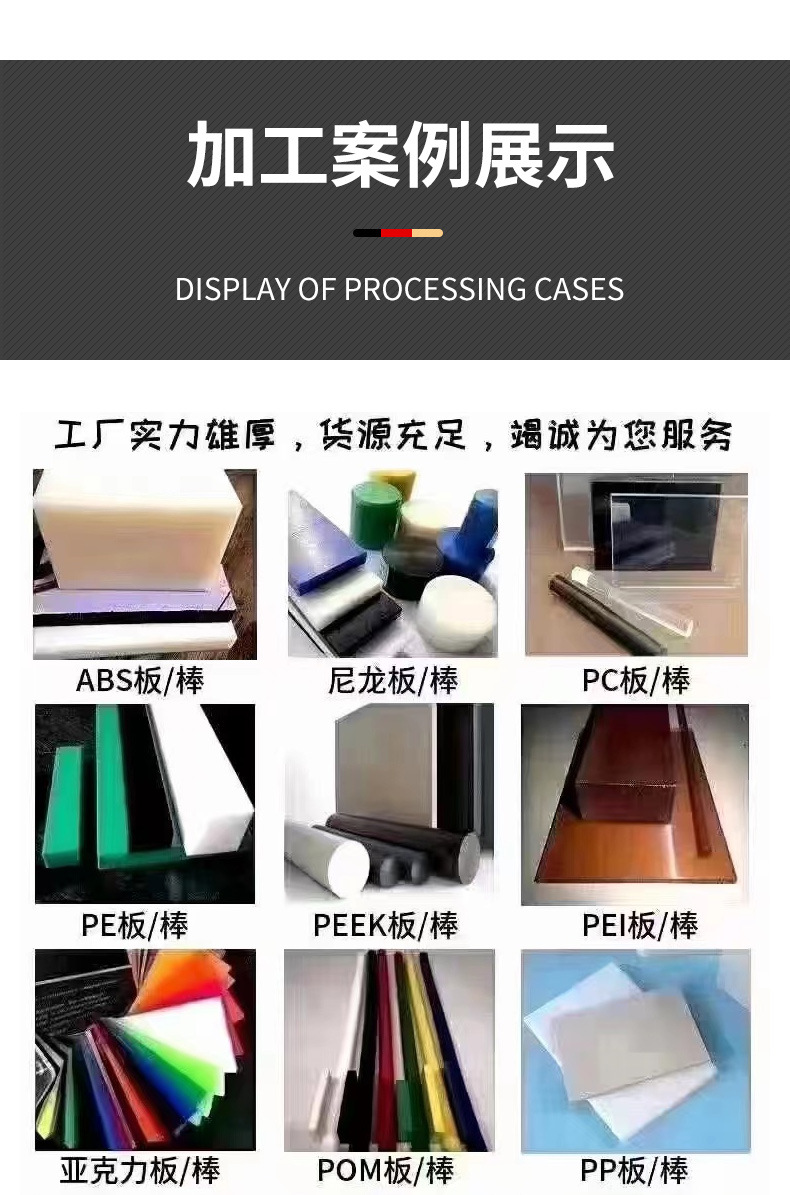 加工案例展示

DISPLAY OF PROCESSING CASES

工厂实力雄厚，货源充足，竭诚为您服务

ABS板/棒

尼龙板/棒

PC板/棒

PE板/棒

PEEK板/棒

PEI板/棒

亚克力板/棒

POM板/棒

PP板/棒