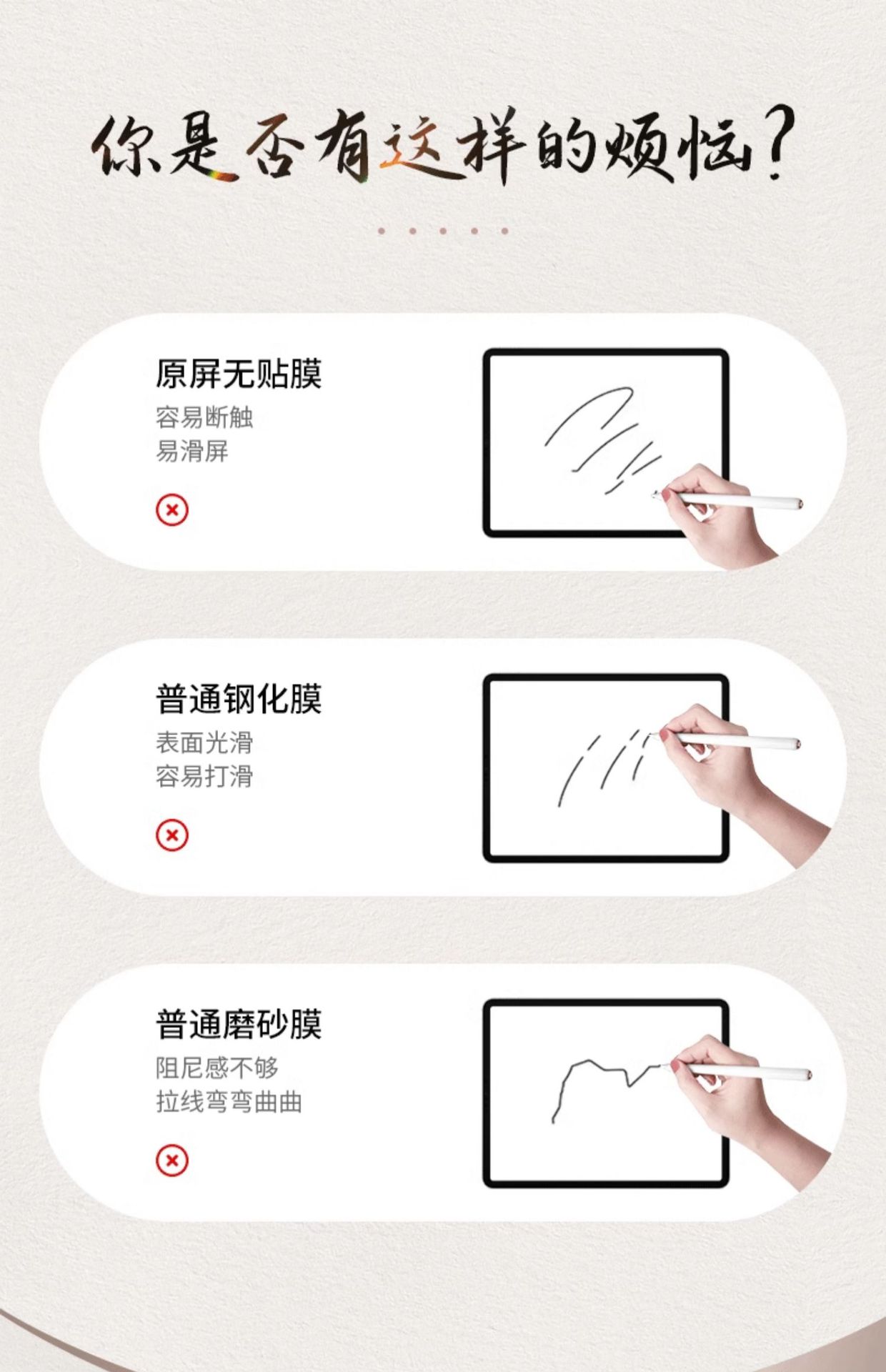 你是否有这样的烦恼?

原屏无贴膜
容易断触
易滑屏

普通钢化膜
表面光滑
容易打滑

普通磨砂膜
阻尼感不够
拉线弯弯曲曲