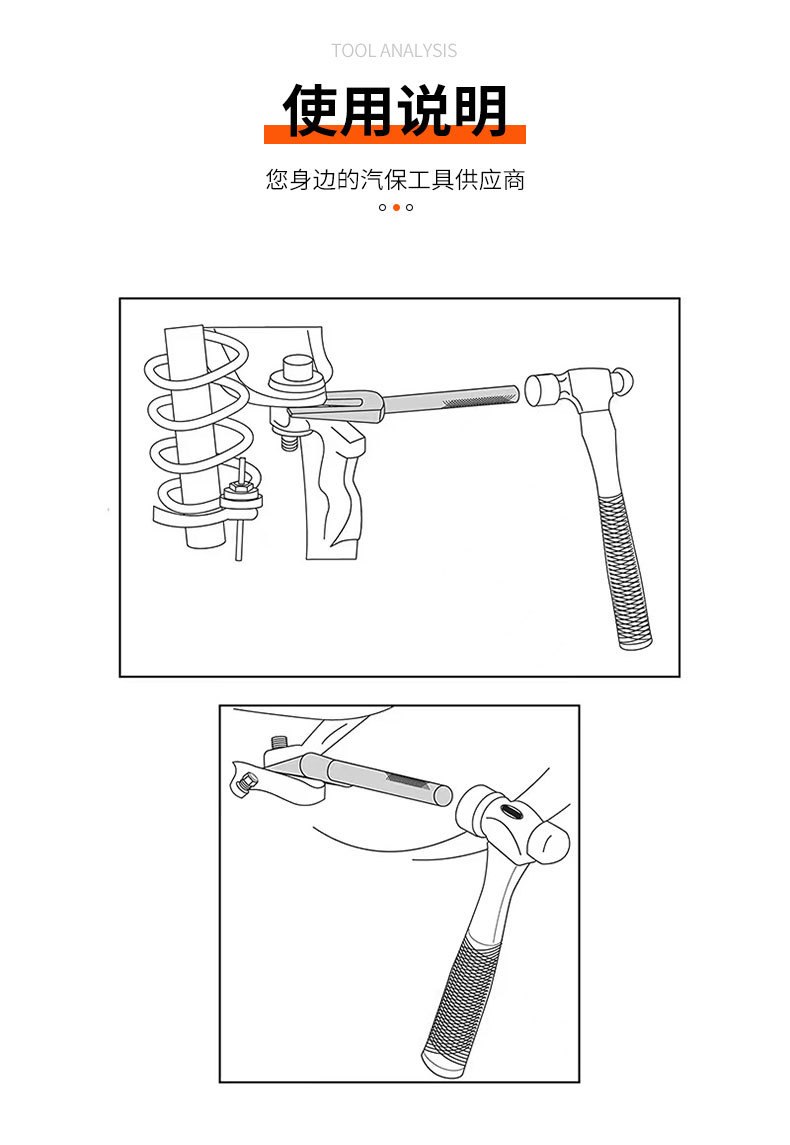 TOOL ANALYSIS

使用说明

您身边的汽保工具供应商