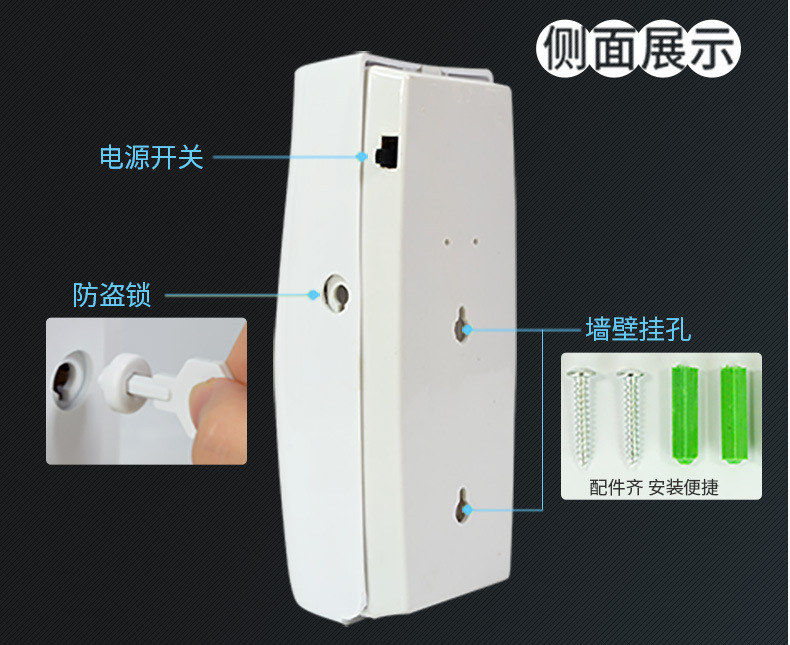 侧面展示

电源开关

防盗锁

墙壁挂孔

配件齐 安装便捷