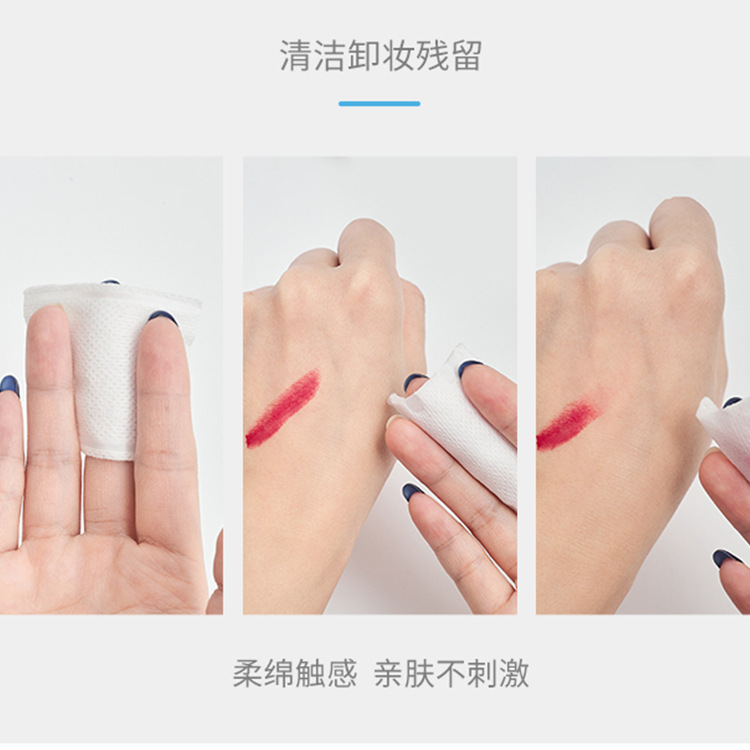 清洁卸妆残留

柔绵触感 亲肤不刺激