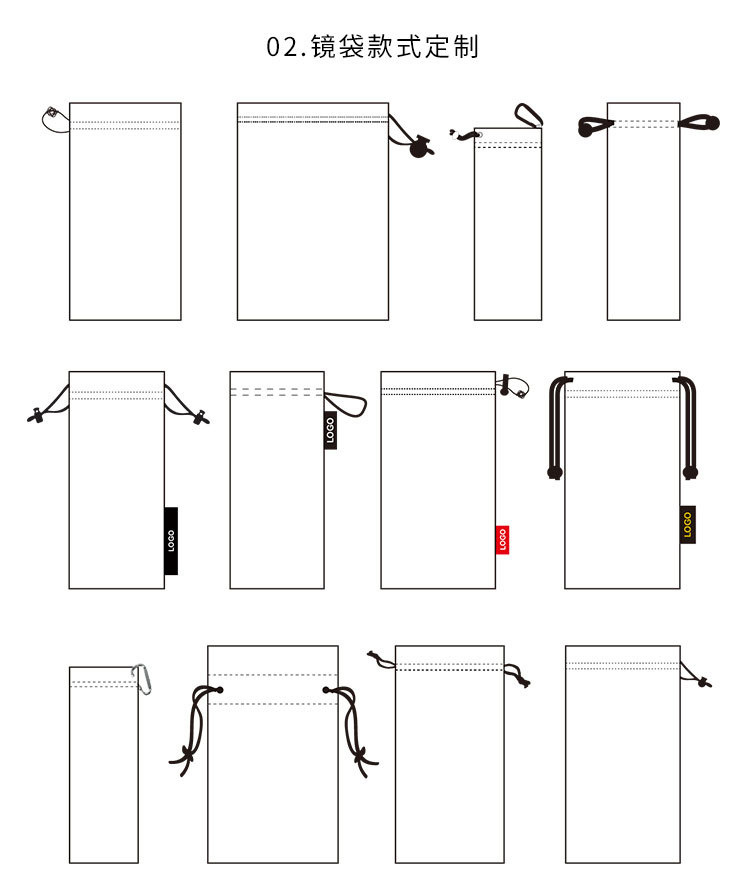 02.镜袋款式定制

LOGO

LOGO

LOGO

LOGO