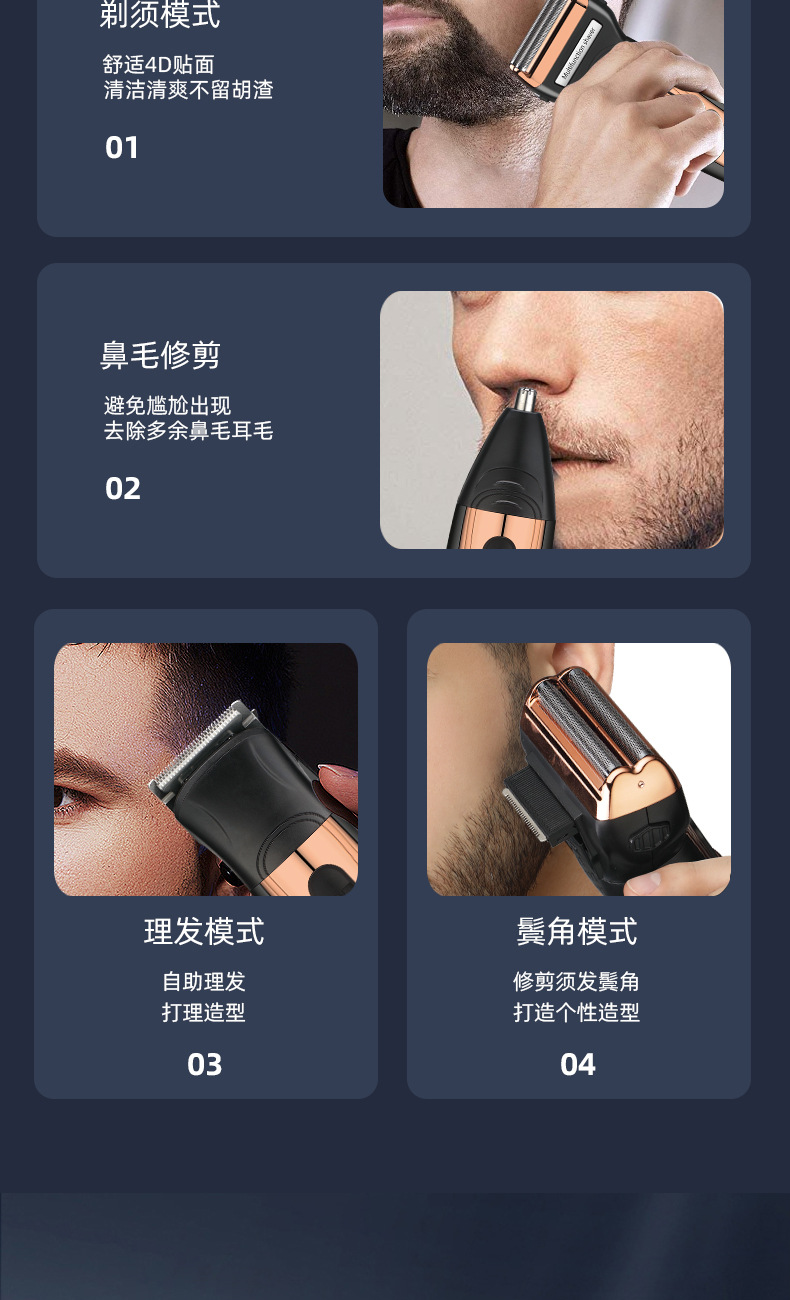 剃须模式

舒适4D贴面
清洁清爽不留胡渣

01

Multifunction Shaver

鼻毛修剪

避免尴尬出现
去除多余鼻毛耳毛

02

理发模式

自助理发
打理造型

03

鬓角模式

修剪须发鬓角
打造个性造型

04