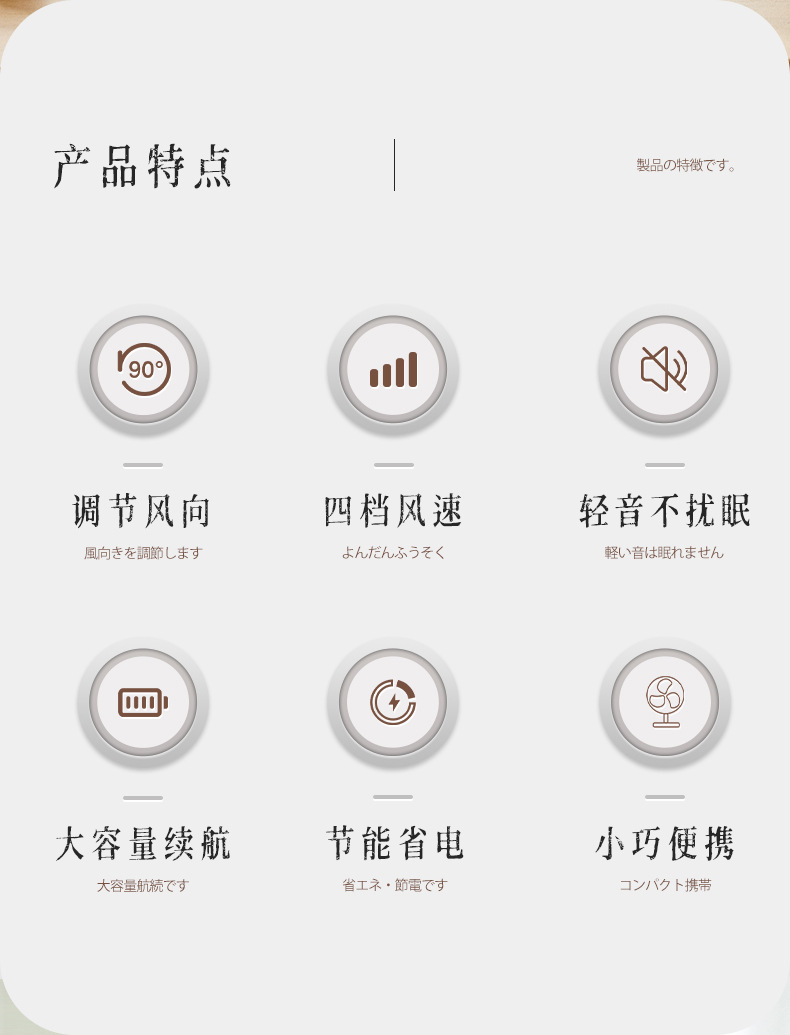 产品特点

製品の特徴です。

90°

调节风向

風向きを調節します

四档风速

よんだんふうそく

轻音不扰眠

軽い音は眠れません

大容量续航

大容量航続です

节能省电

省エネ・節電です

小巧便携

コンパクト携帯