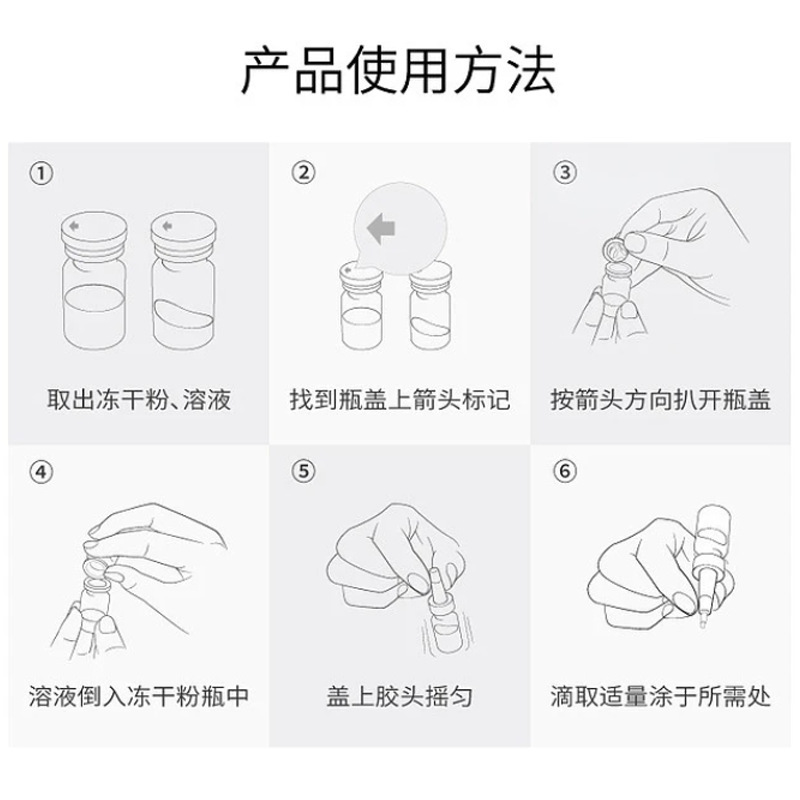 产品使用方法

①
取出冻干粉、溶液

②
找到瓶盖上箭头标记

③
按箭头方向扒开瓶盖

④
溶液倒入冻干粉瓶中

⑤
盖上胶头摇匀

⑥
滴取适量涂于所需处