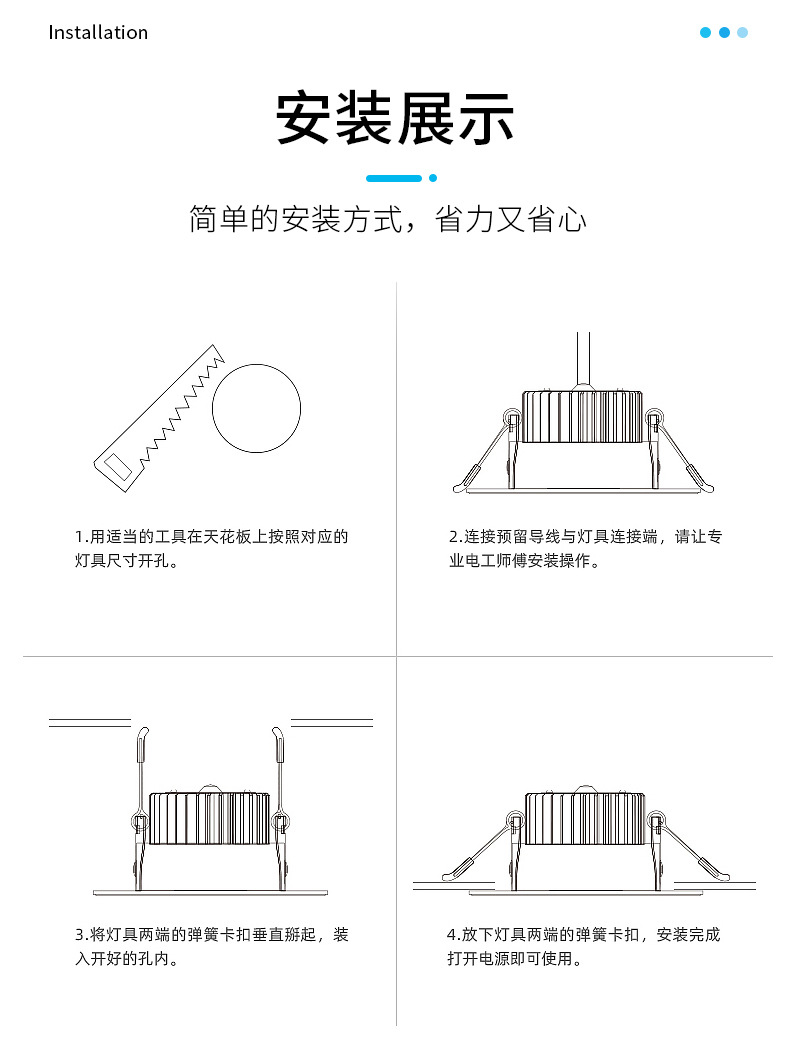 Installation

安装展示

简单的安装方式，省力又省心

1.用适当的工具在天花板上按照对应的灯具尺寸开孔。

2.连接预留导线与灯具连接端，请让专业电工师傅安装操作。

3.将灯具两端的弹簧卡扣垂直掰起，装入开好的孔内。

4.放下灯具两端的弹簧卡扣，安装完成打开电源即可使用。