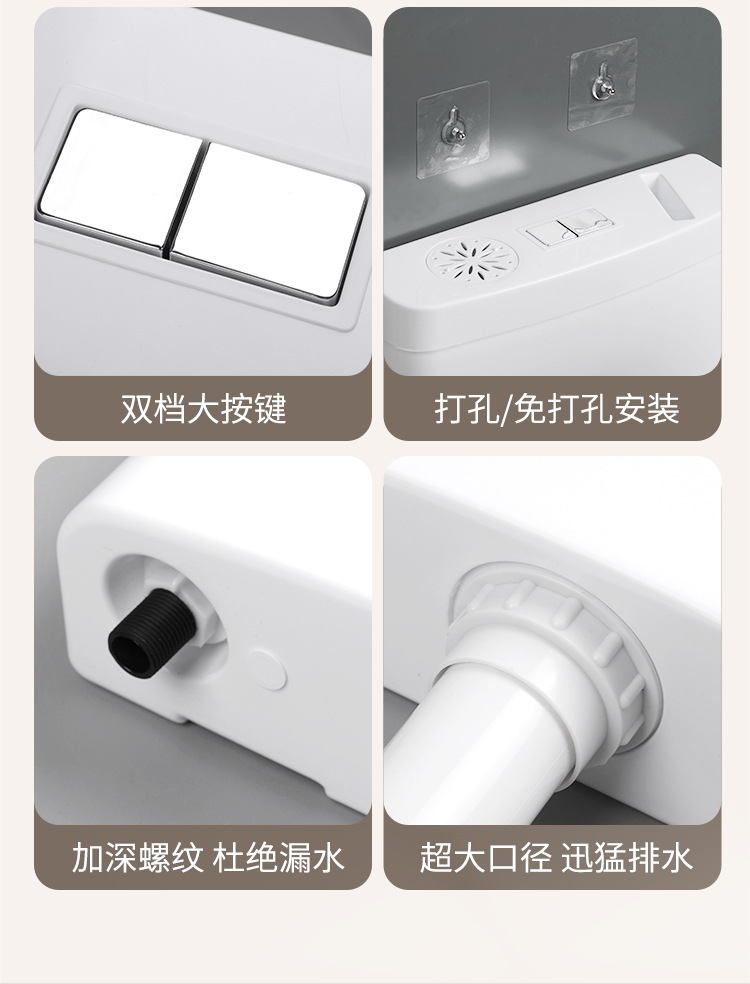 双档大按键

打孔/免打孔安装

加深螺纹 杜绝漏水

超大口径 迅猛排水