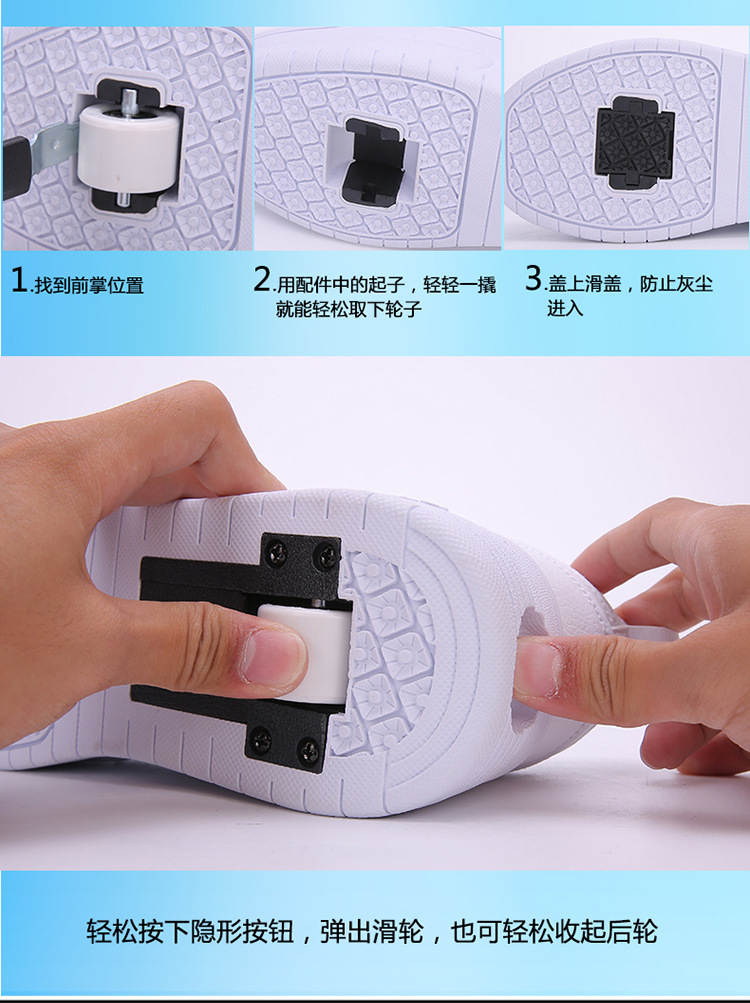 1.找到前掌位置

2.用配件中的起子，轻轻一撬就能轻松取下轮子

3.盖上滑盖，防止灰尘进入

轻松按下隐形按钮，弹出滑轮，也可轻松收起后轮