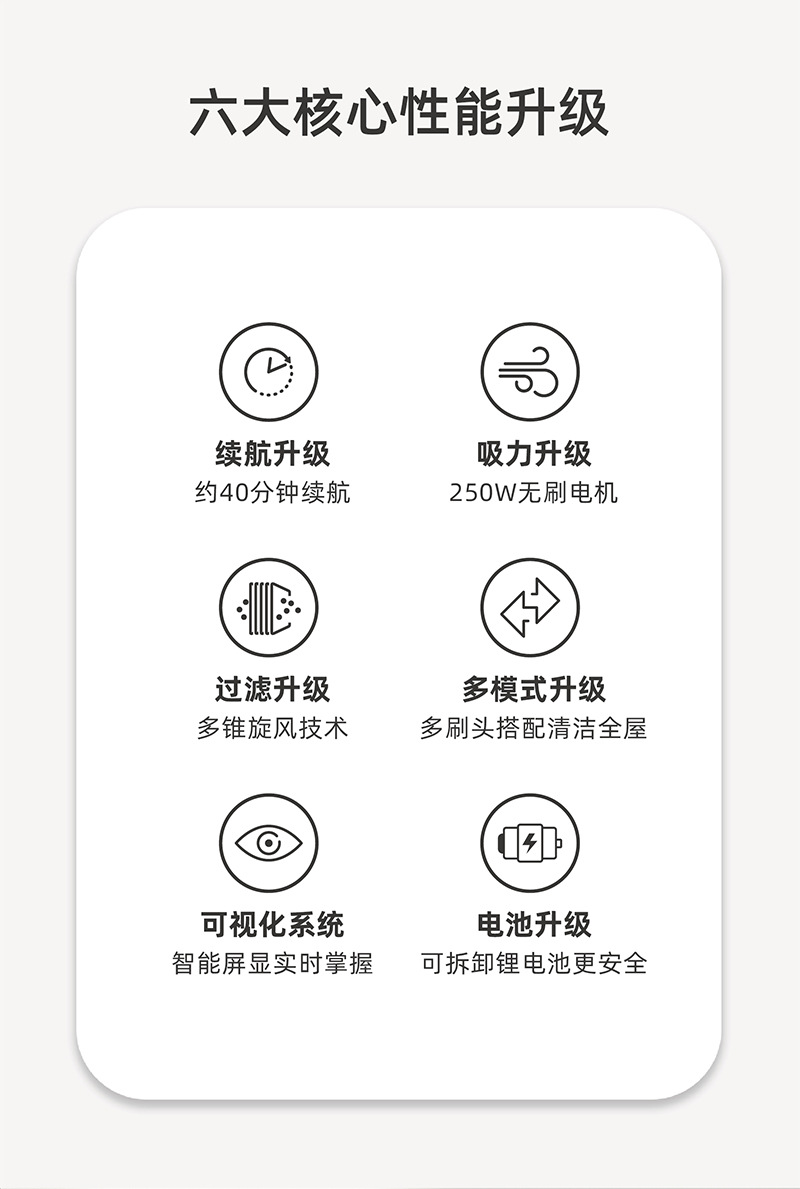 六大核心性能升级

续航升级
约40分钟续航

吸力升级
250W无刷电机

过滤升级
多锥旋风技术

多模式升级
多刷头搭配清洁全屋

可视化系统
智能屏显实时掌握

电池升级
可拆卸锂电池更安全