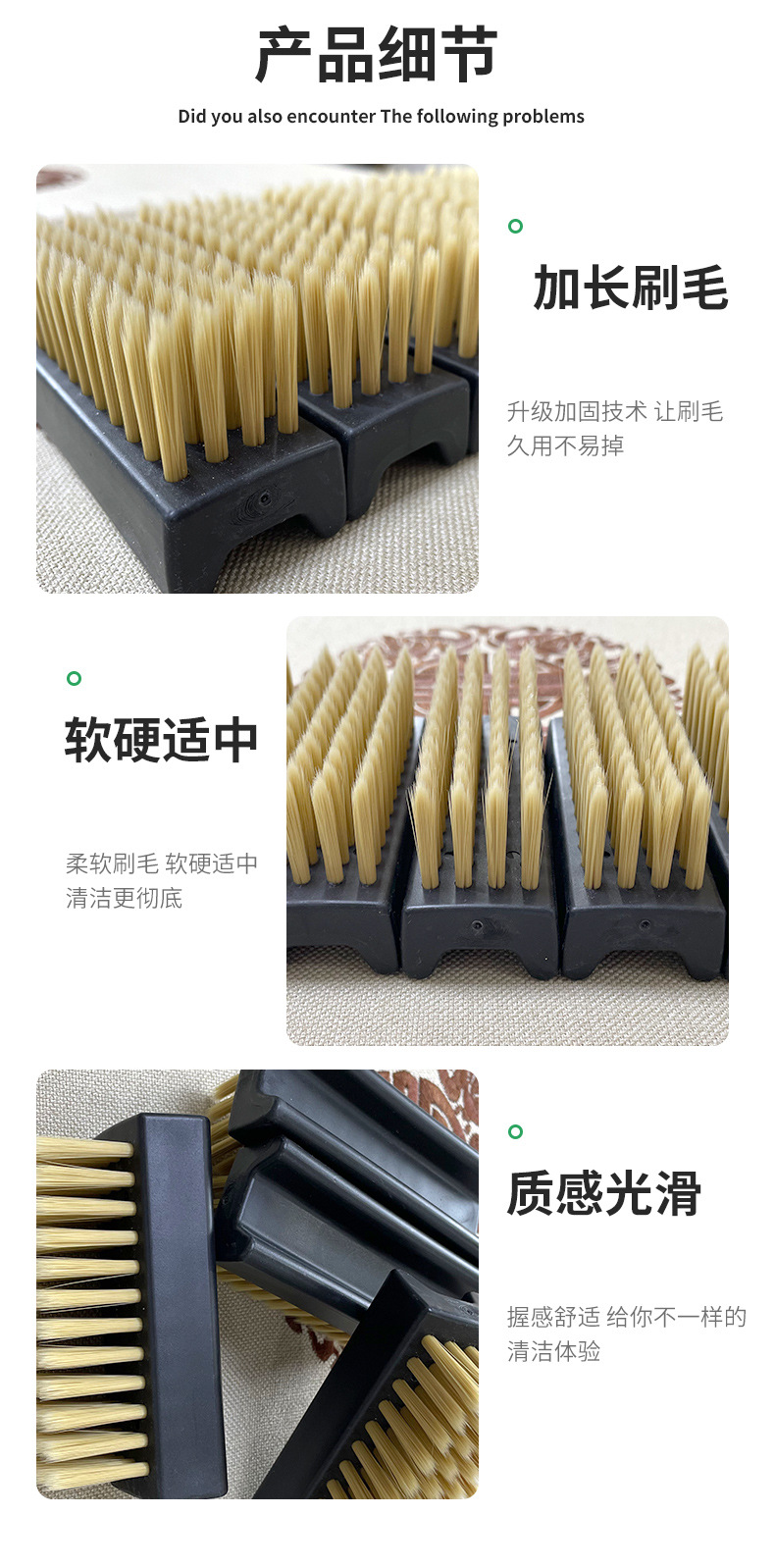 产品细节

Did you also encounter The following problems

加长刷毛

升级加固技术 让刷毛久用不易掉

软硬适中

柔软刷毛 软硬适中 清洁更彻底

质感光滑

握感舒适 给你不一样的清洁体验