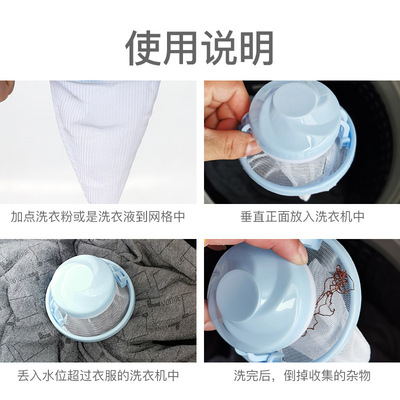 使用说明

加点洗衣粉或是洗衣液到网格中

垂直正面放入洗衣机中

丢入水位超过衣服的洗衣机中

洗完后，倒掉收集的杂物