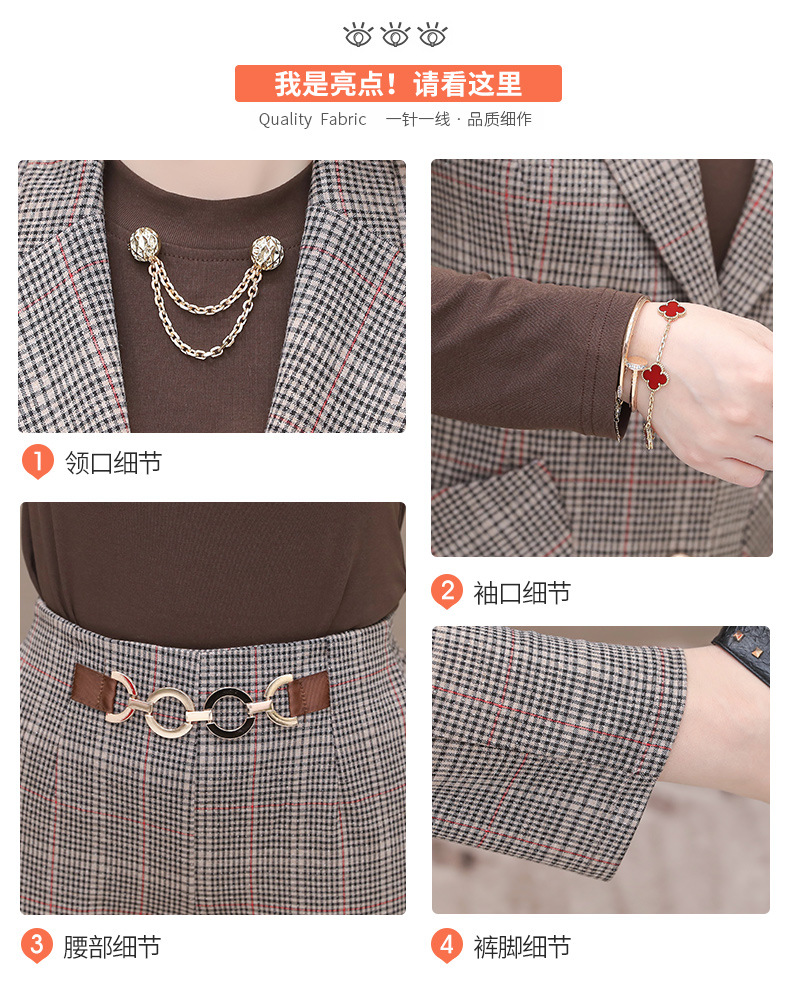 我是亮点！请看这里

Quality Fabric 一针一线 · 品质细作

1 领口细节

2 袖口细节

3 腰部细节

4 裤脚细节