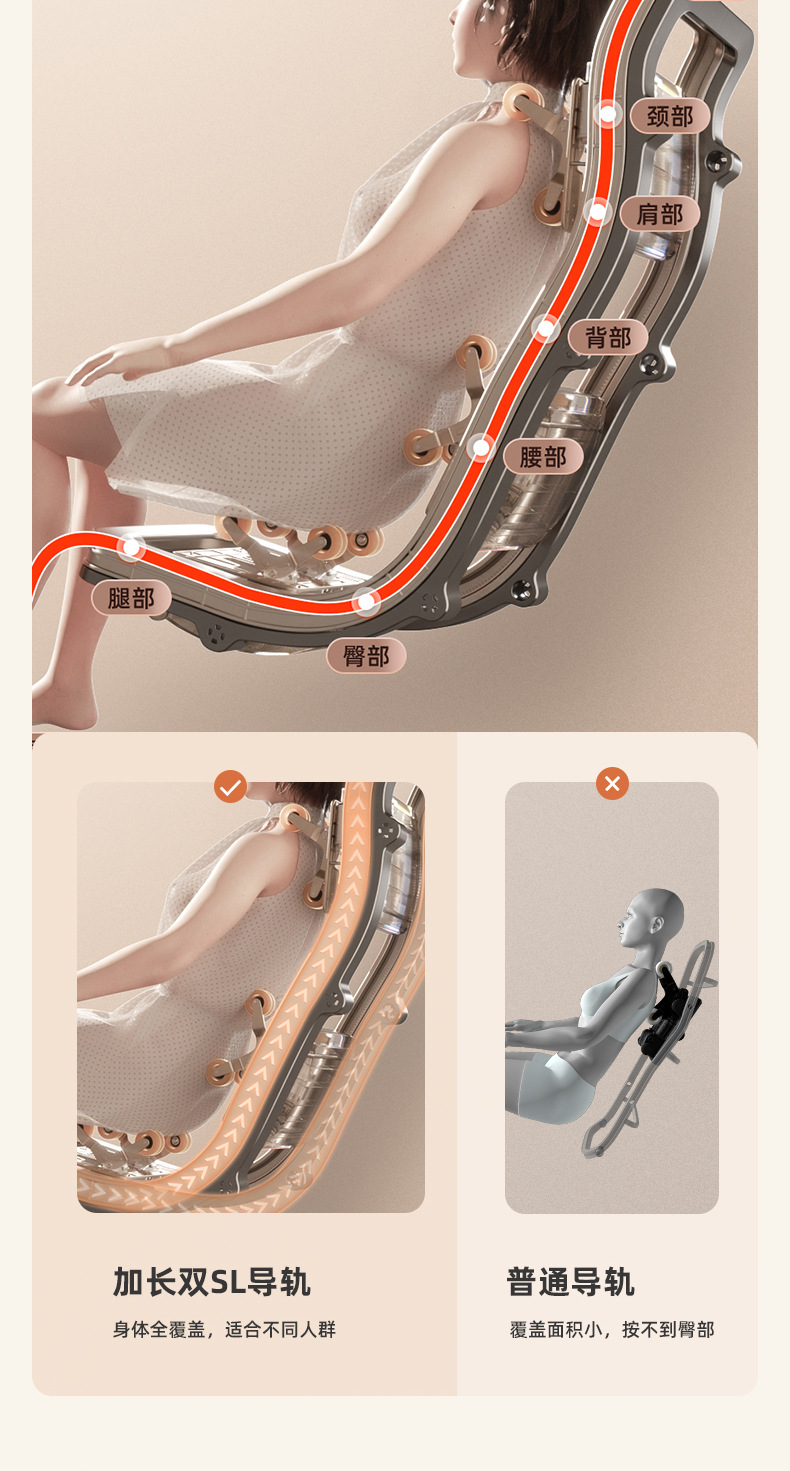 颈部

肩部

背部

腰部

腿部

臀部

加长双SL导轨

身体全覆盖，适合不同人群

普通导轨

覆盖面积小，按不到臀部