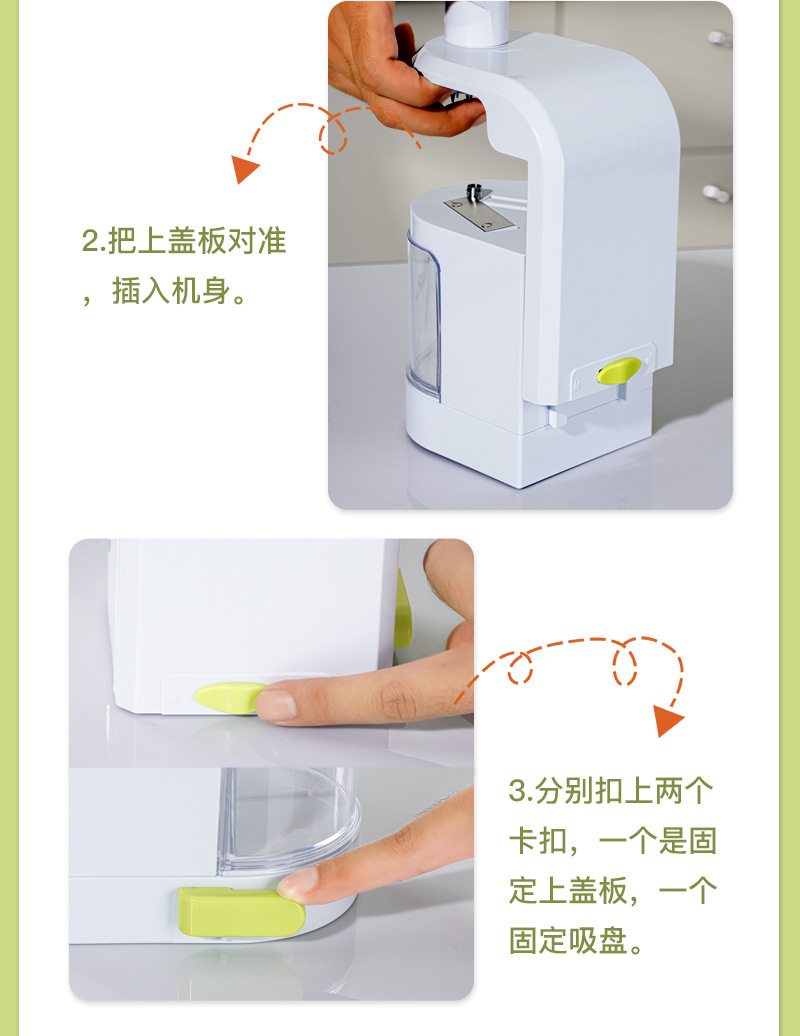 2.把上盖板对准，插入机身。

3.分别扣上两个卡扣，一个是固定上盖板，一个固定吸盘。