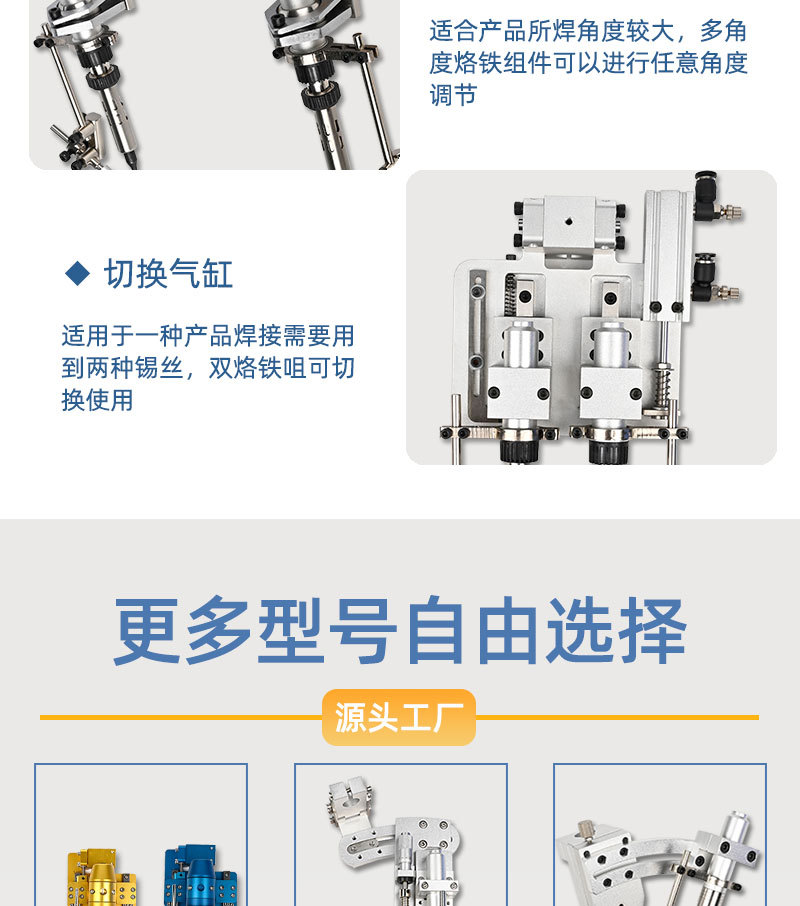 适合产品所焊角度较大，多角度烙铁组件可以进行任意角度调节

◆ 切换气缸

适用于一种产品焊接需要用到两种锡丝，双烙铁咀可切换使用

更多型号自由选择

源头工厂