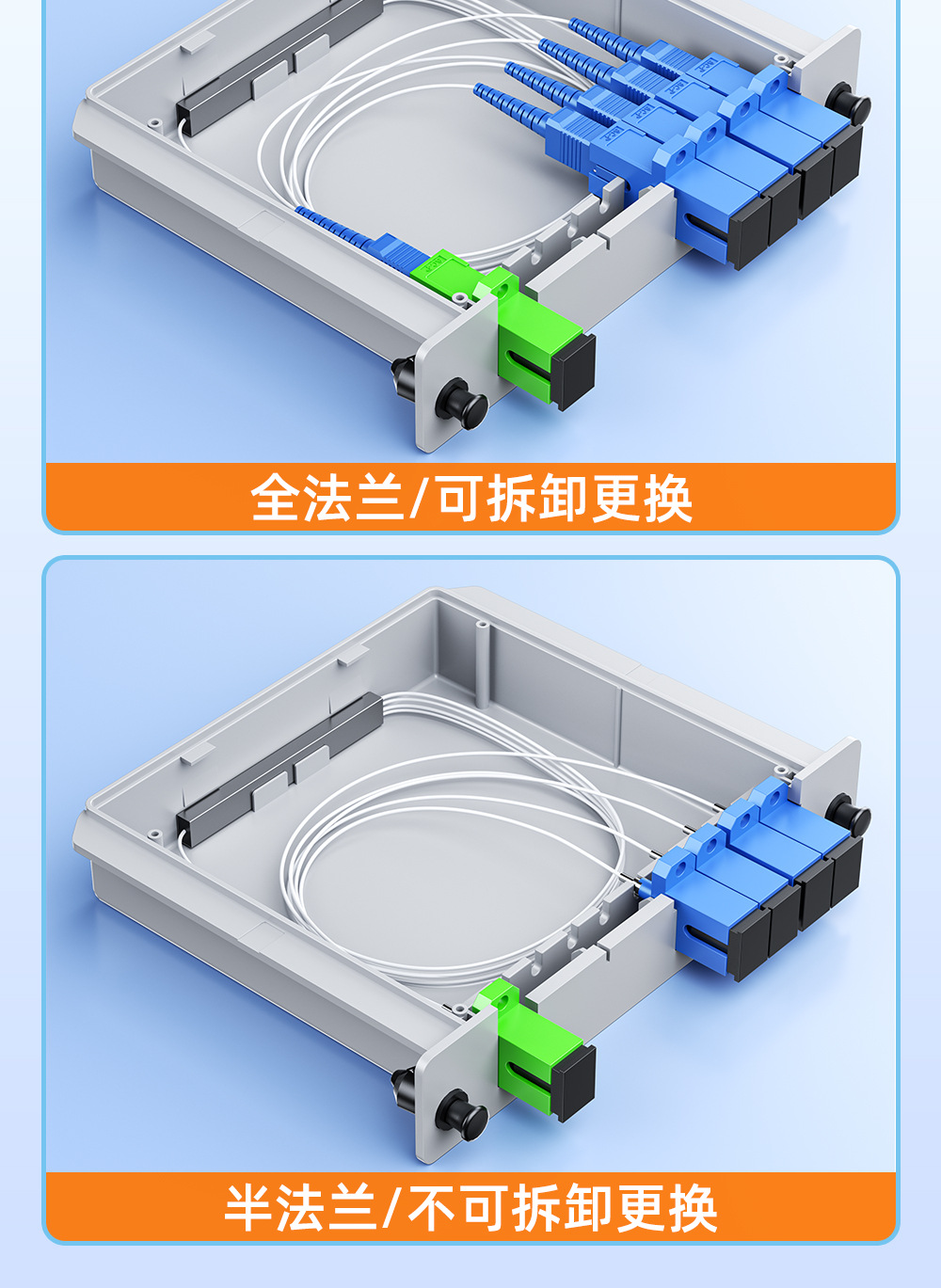 全法兰/可拆卸更换

半法兰/不可拆卸更换