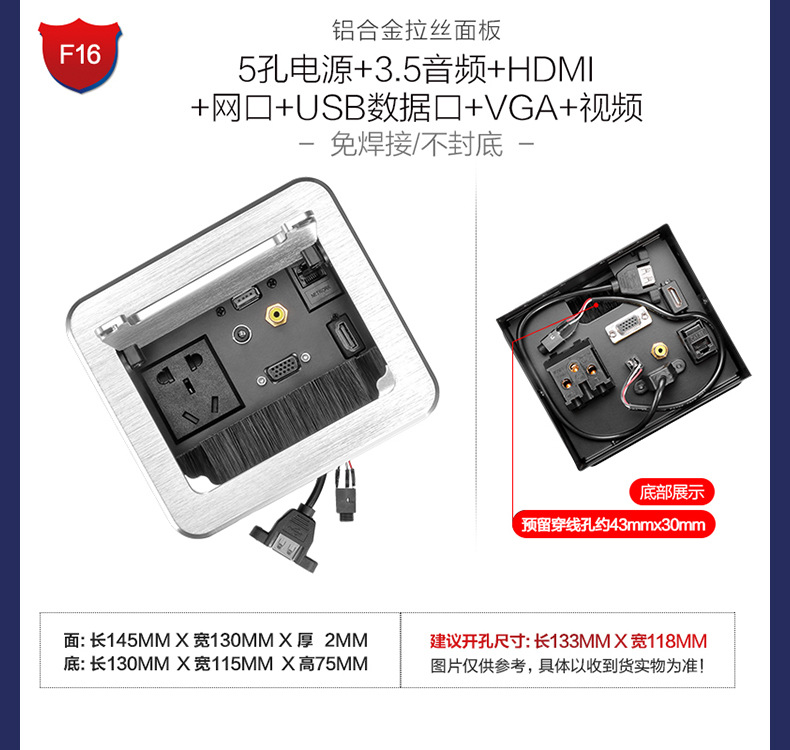 F16

铝合金拉丝面板

5孔电源+3.5音频+HDMI
+网口+USB数据口+VGA+视频

- 免焊接/不封底 -

底部展示

预留穿线孔约43mmx30mm

面: 长145MM X 宽130MM X 厚 2MM
底: 长130MM X 宽115MM X 高75MM

建议开孔尺寸: 长133MM X 宽118MM
图片仅供参考，具体以收到货实物为准！