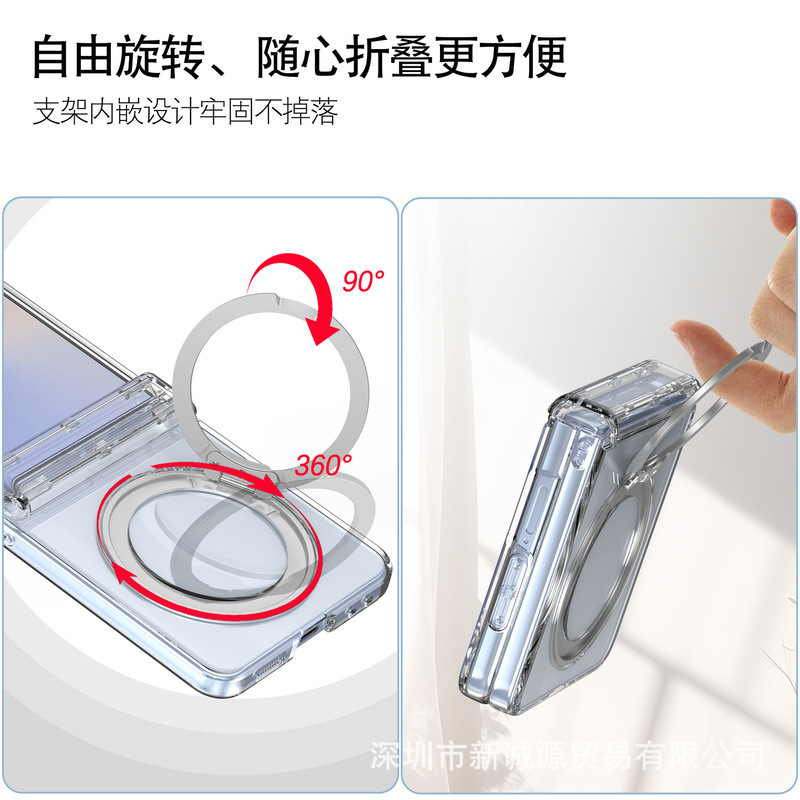 自由旋转、随心折叠更方便
支架内嵌设计牢固不掉落

90°

360°

深圳市新诚源贸易有限公司