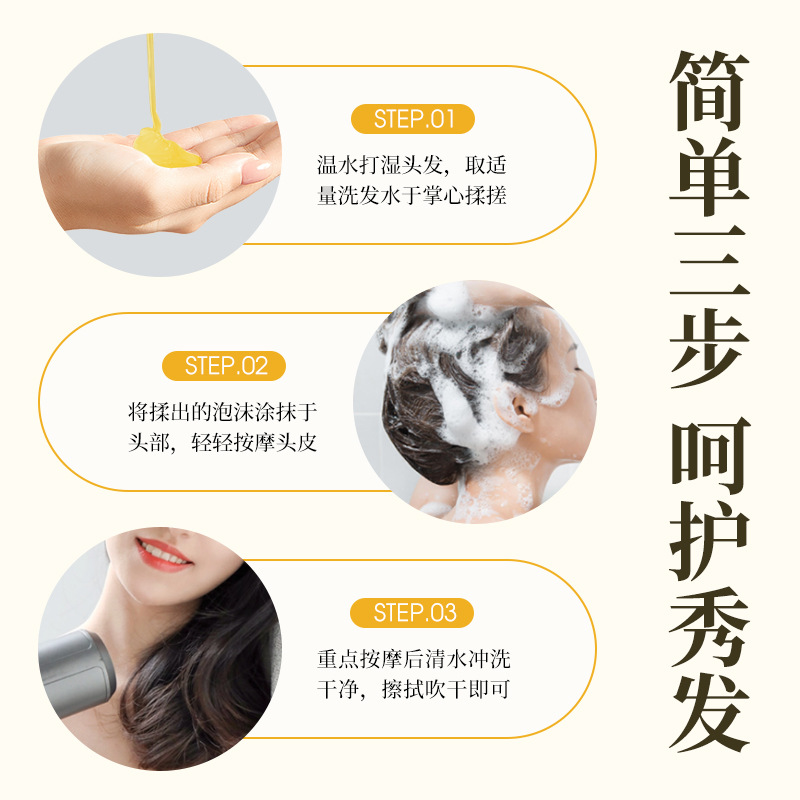 简单三步 呵护秀发

STEP.01

温水打湿头发，取适量洗发水于掌心揉搓

STEP.02

将揉出的泡沫涂抹于头部，轻轻按摩头皮

STEP.03

重点按摩后清水冲洗干净，擦拭吹干即可