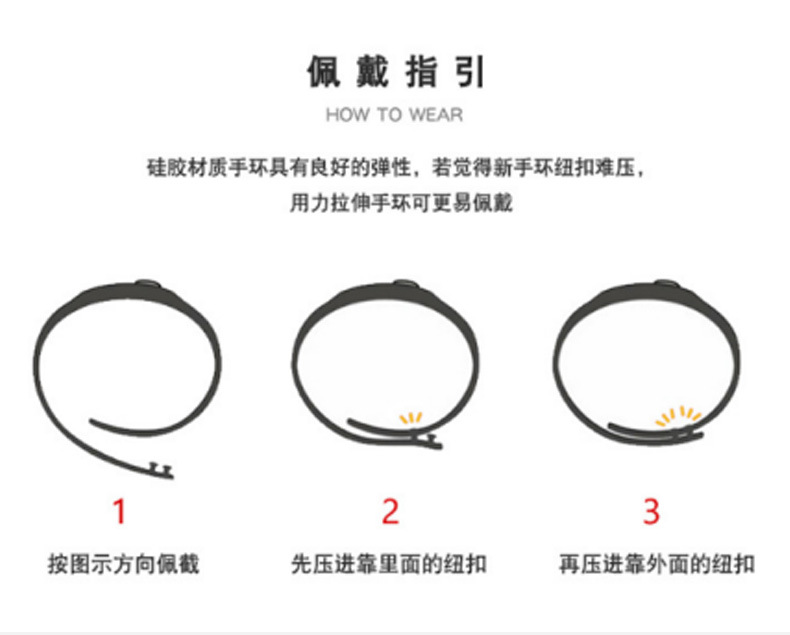 佩戴指引

HOW TO WEAR

硅胶材质手环具有良好的弹性，若觉得新手环纽扣难压，用力拉伸手环可更易佩戴

1

按图示方向佩戴

2

先压进靠里面的纽扣

3

再压进靠外面的纽扣