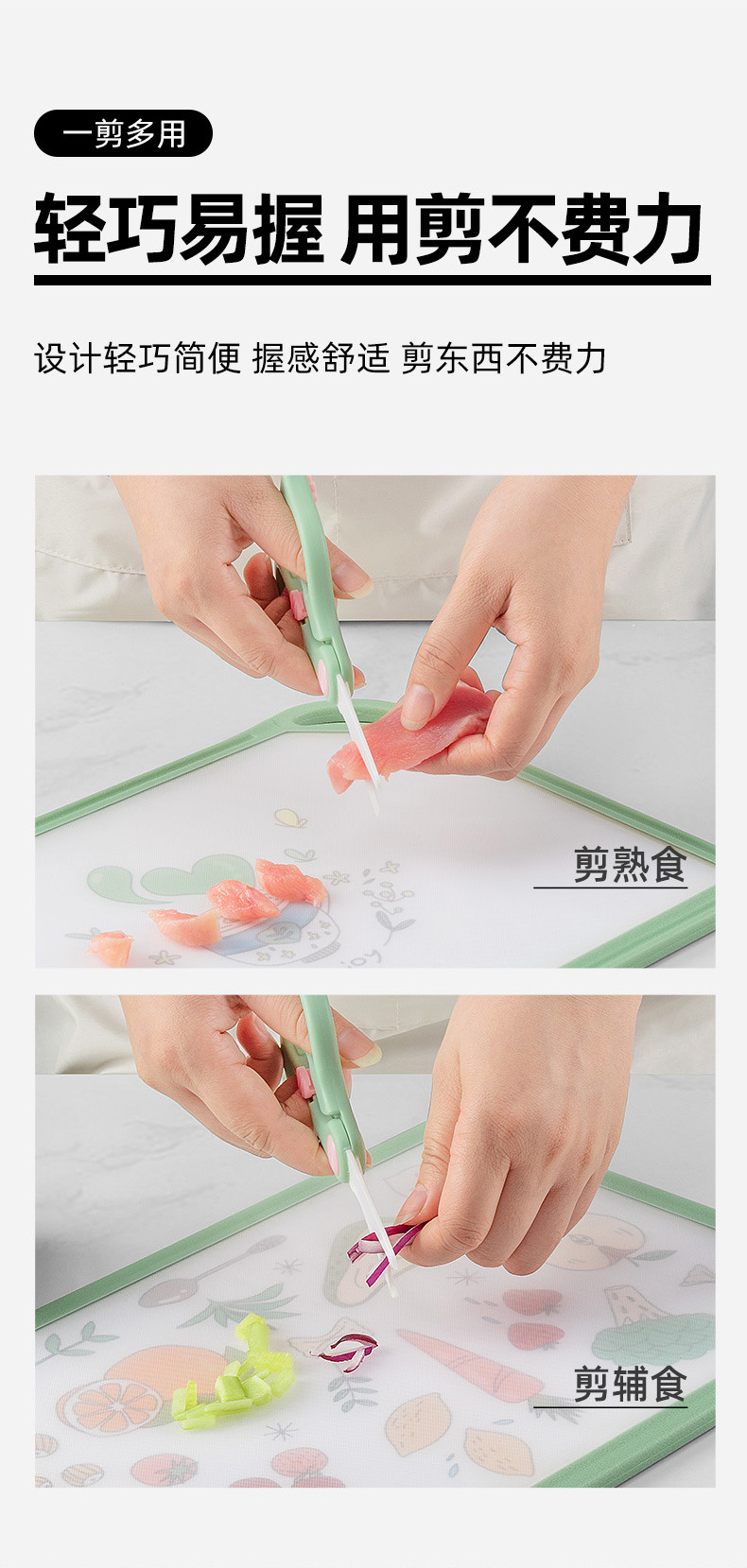 一剪多用

轻巧易握 用剪不费力

设计轻巧简便 握感舒适 剪东西不费力

剪熟食

剪辅食