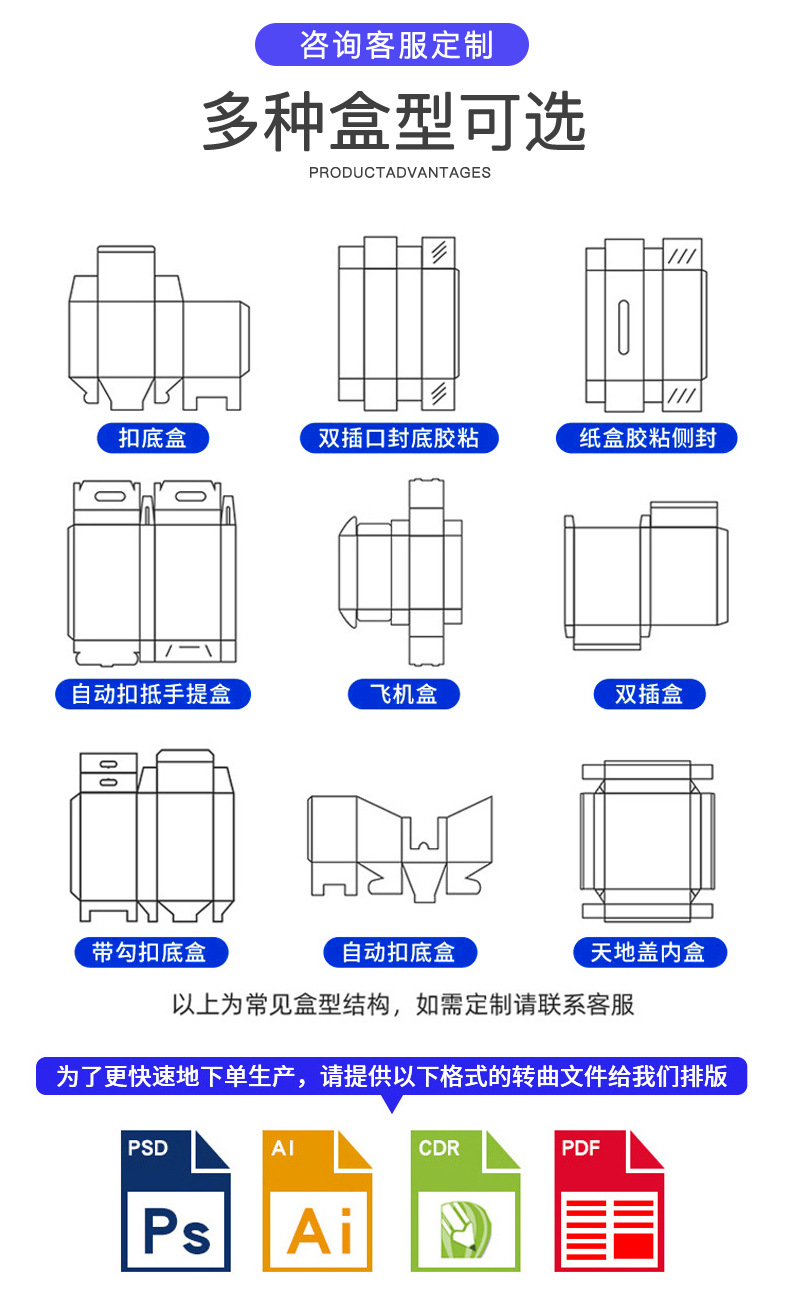 咨询客服定制

多种盒型可选

PRODUCTADVANTAGES

扣底盒

双插口封底胶粘

纸盒胶粘侧封

自动扣抵手提盒

飞机盒

双插盒

带勾扣底盒

自动扣底盒

天地盖内盒

以上为常见盒型结构，如需定制请联系客服

为了更快速地下单生产，请提供以下格式的转曲文件给我们排版

PSD
Ps

AI
Ai

CDR

PDF