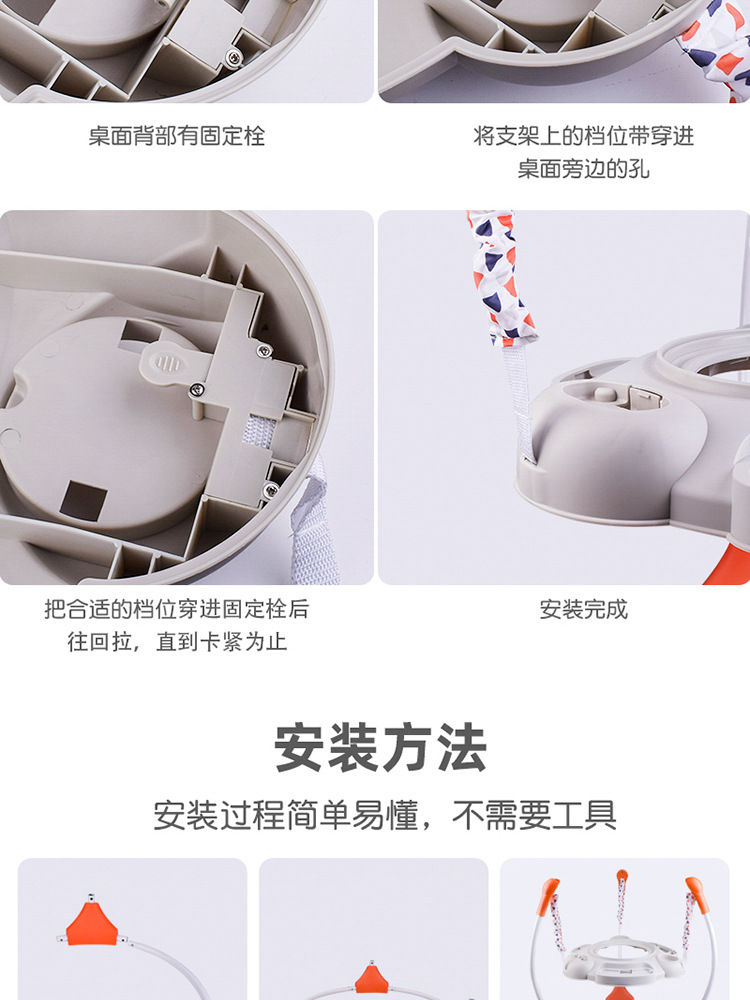 桌面背部有固定栓

将支架上的档位带穿进桌面旁边的孔

把合适的档位穿进固定栓后往回拉，直到卡紧为止

安装完成

安装方法

安装过程简单易懂，不需要工具