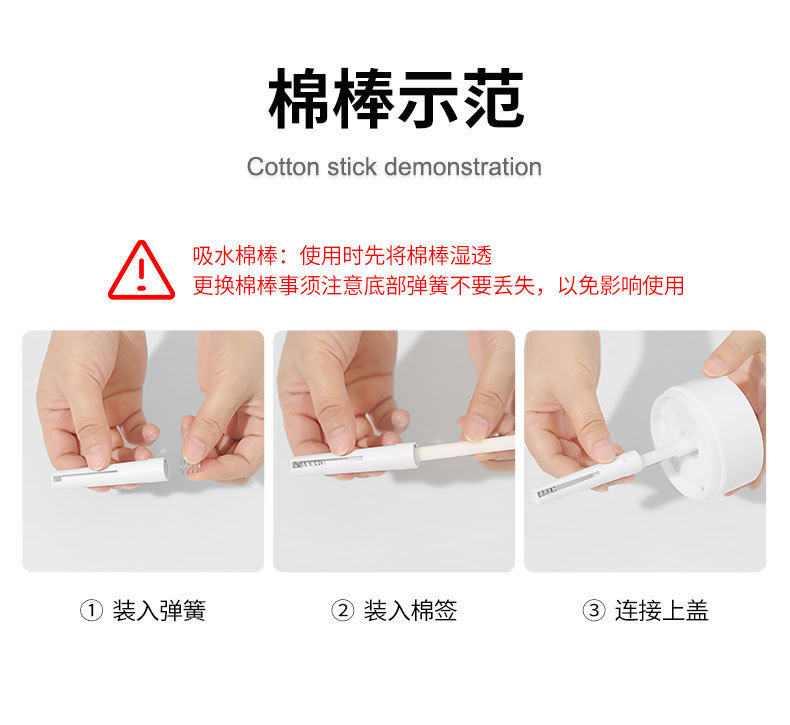 棉棒示范

Cotton stick demonstration

吸水棉棒：使用时先将棉棒湿透
更换棉棒事须注意底部弹簧不要丢失，以免影响使用

① 装入弹簧

② 装入棉签

③ 连接上盖