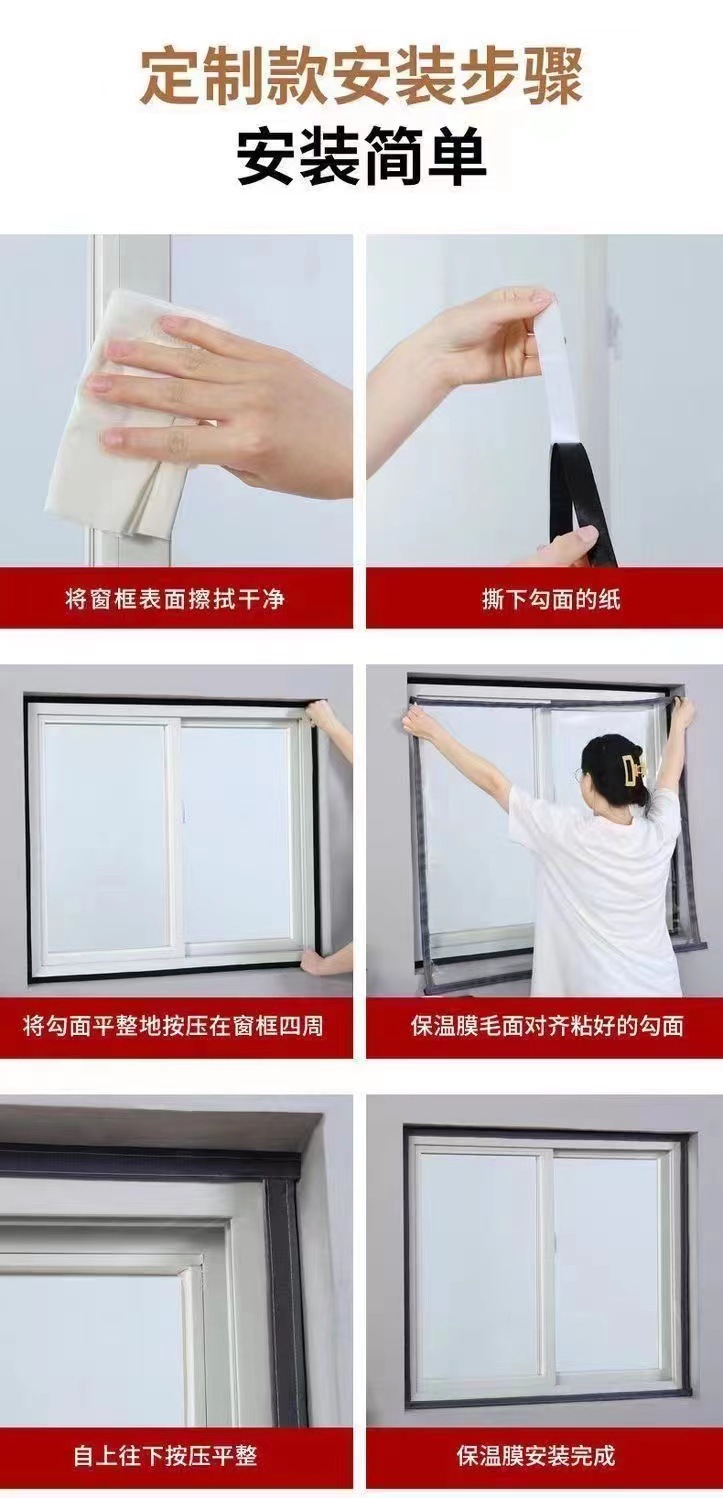 定制款安装步骤
安装简单

将窗框表面擦拭干净

撕下勾面的纸

将勾面平整地按压在窗框四周

保温膜毛面对齐粘好的勾面

自上往下按压平整

保温膜安装完成