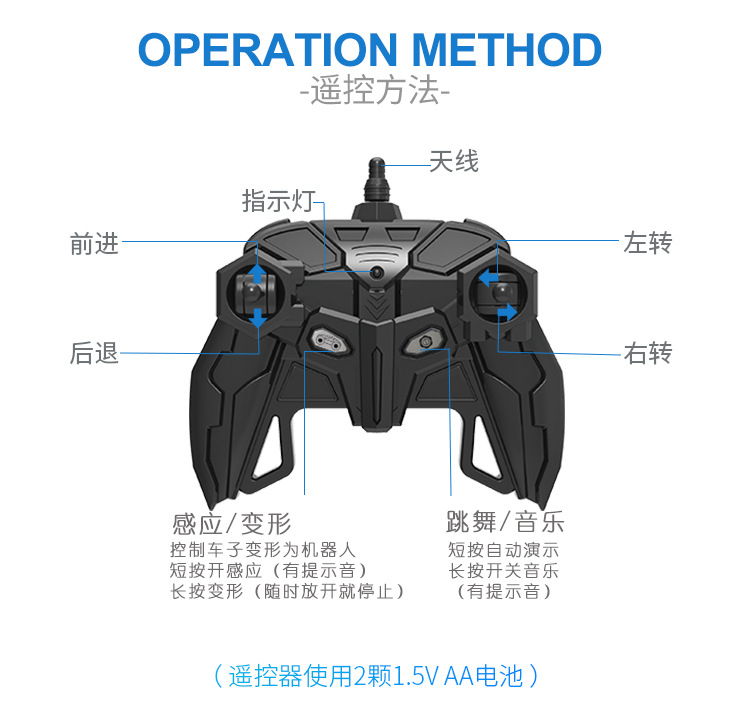 OPERATION METHOD
-遥控方法-

天线
指示灯
前进
左转
后退
右转

感应/变形
控制车子变形为机器人
短按开感应（有提示音）
长按变形（随时放开就停止）

跳舞/音乐
短按自动演示
长按开关音乐
（有提示音）

（遥控器使用2颗1.5V AA电池）