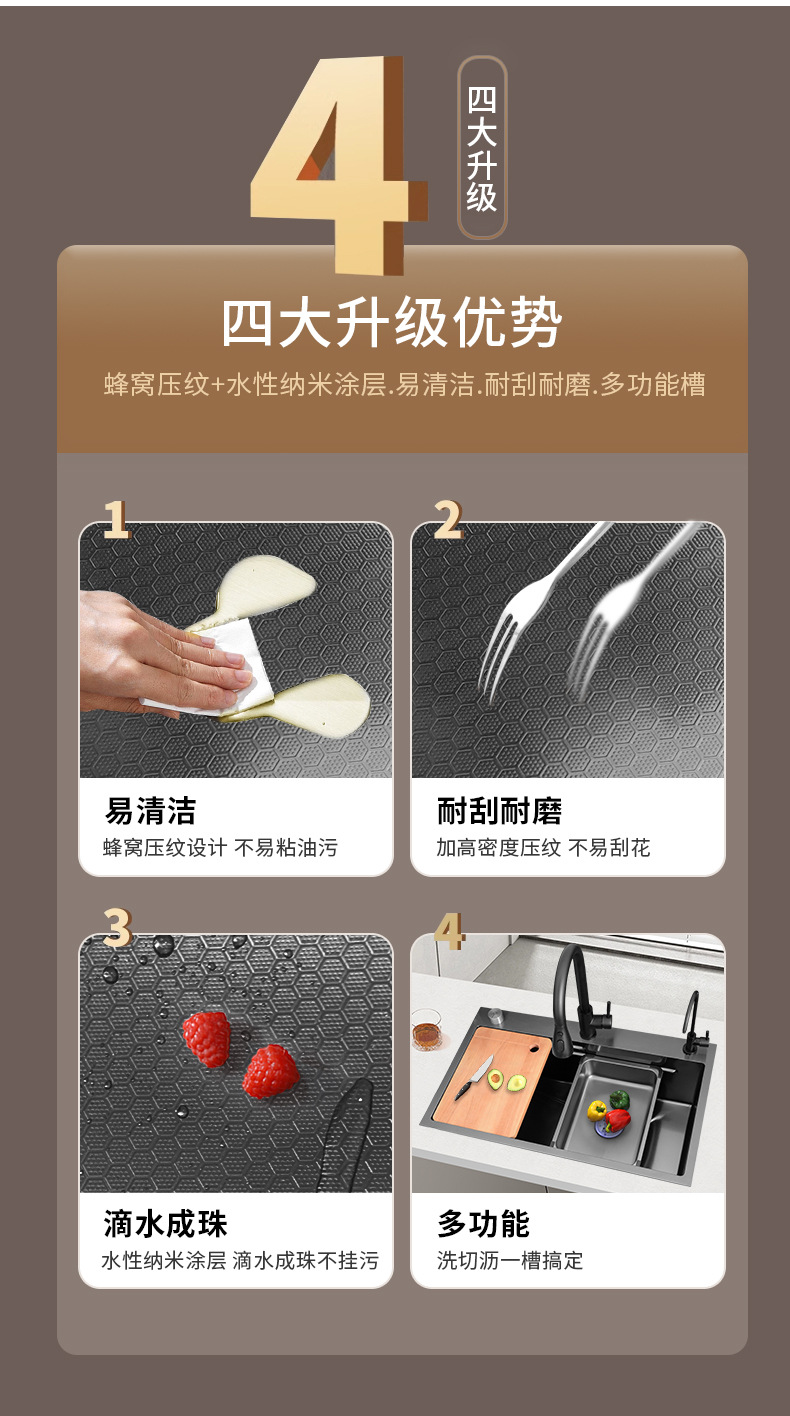 4 四大升级

四大升级优势

蜂窝压纹+水性纳米涂层.易清洁.耐刮耐磨.多功能槽

1

易清洁

蜂窝压纹设计 不易粘油污

2

耐刮耐磨

加高密度压纹 不易刮花

3

滴水成珠

水性纳米涂层 滴水成珠不挂污

4

多功能

洗切沥一槽搞定