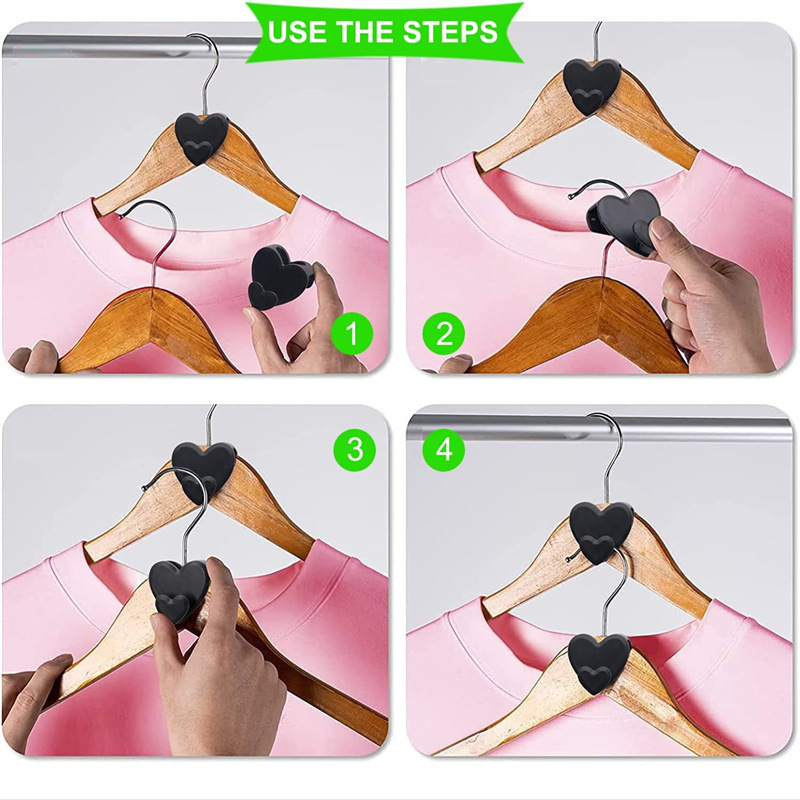 USE THE STEPS

1

2

3

4