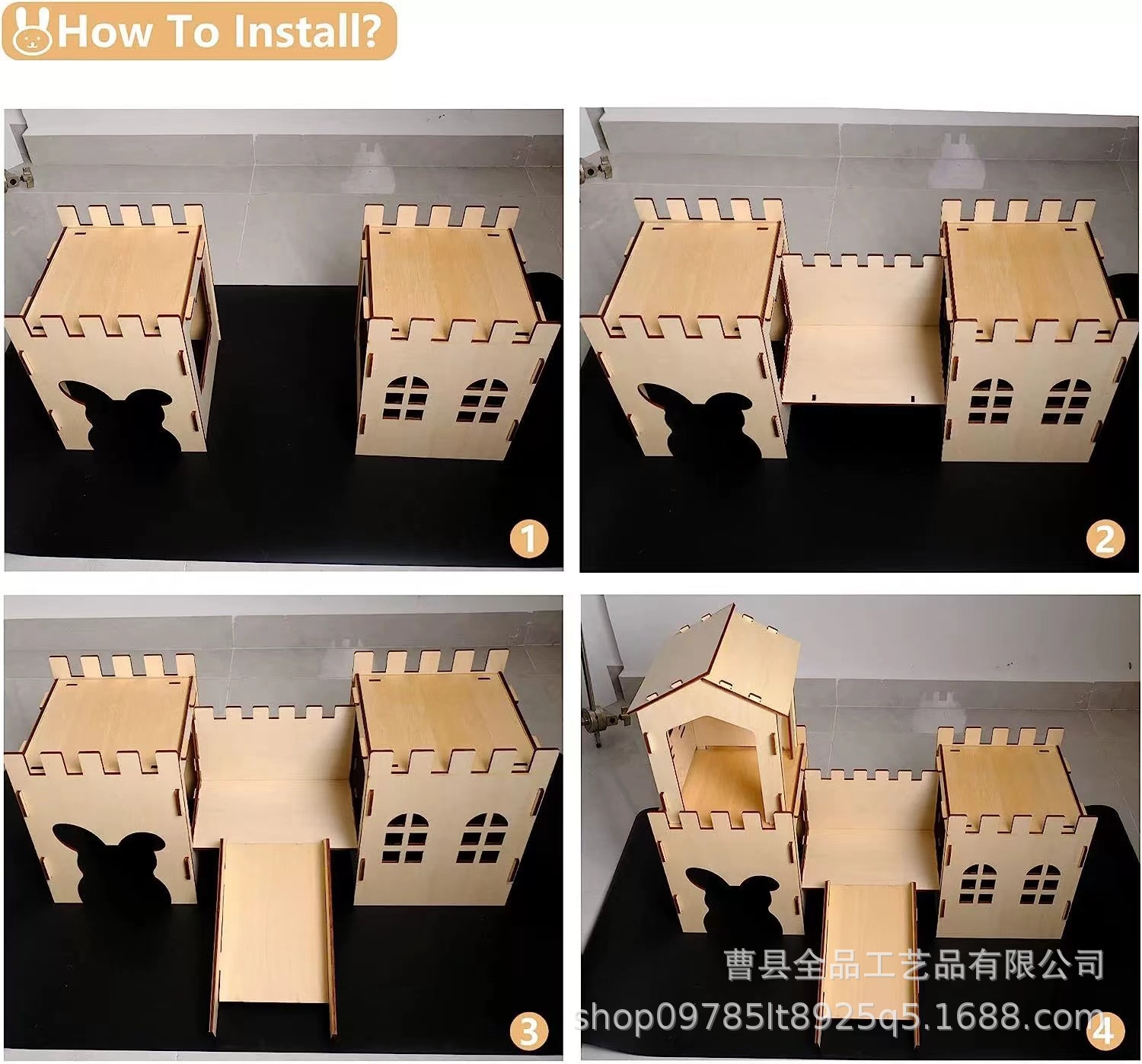 How To Install?

1

2

3

4

曹县全品工艺品有限公司
shop09785lt8925q5.1688.com