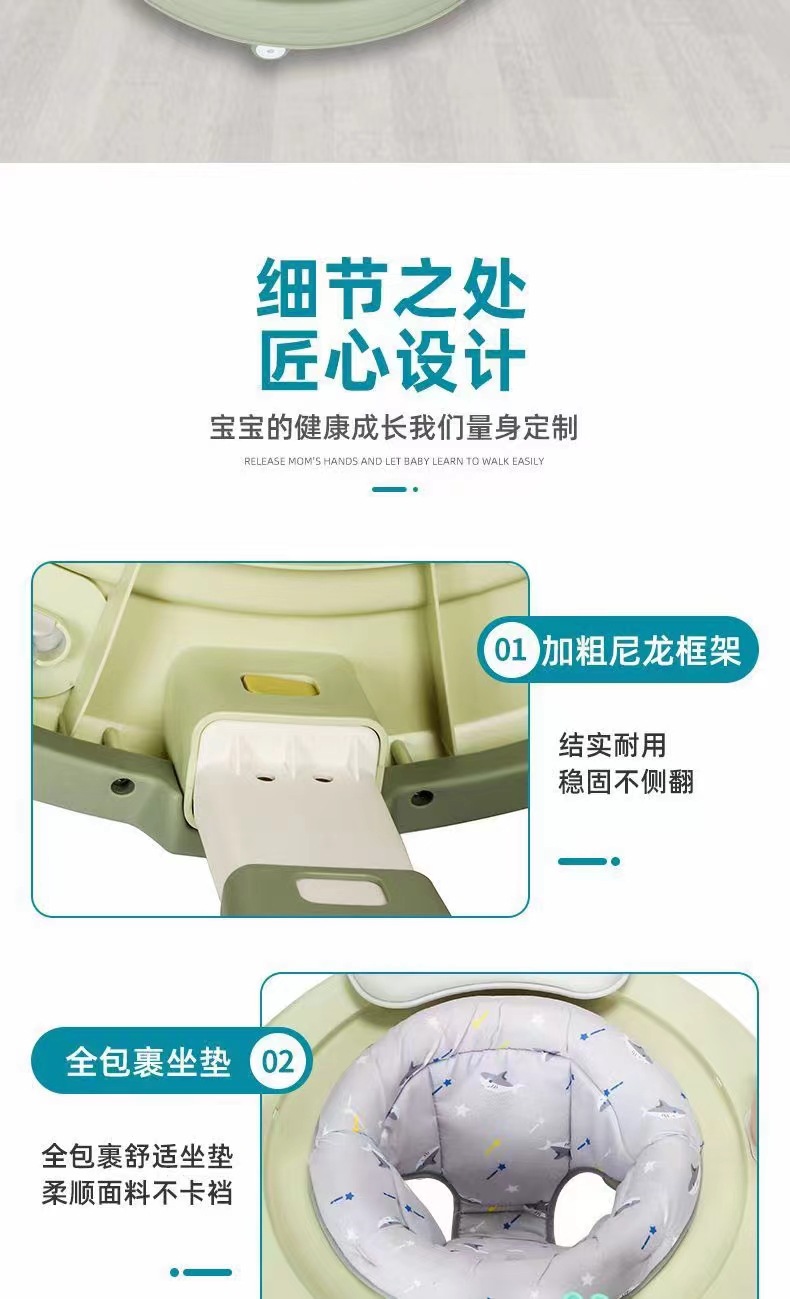 细节之处
匠心设计

宝宝的健康成长我们量身定制

RELEASE MOM'S HANDS AND LET BABY LEARN TO WALK EASILY

01 加粗尼龙框架

结实耐用
稳固不侧翻

全包裹坐垫 02

全包裹舒适坐垫
柔顺面料不卡裆