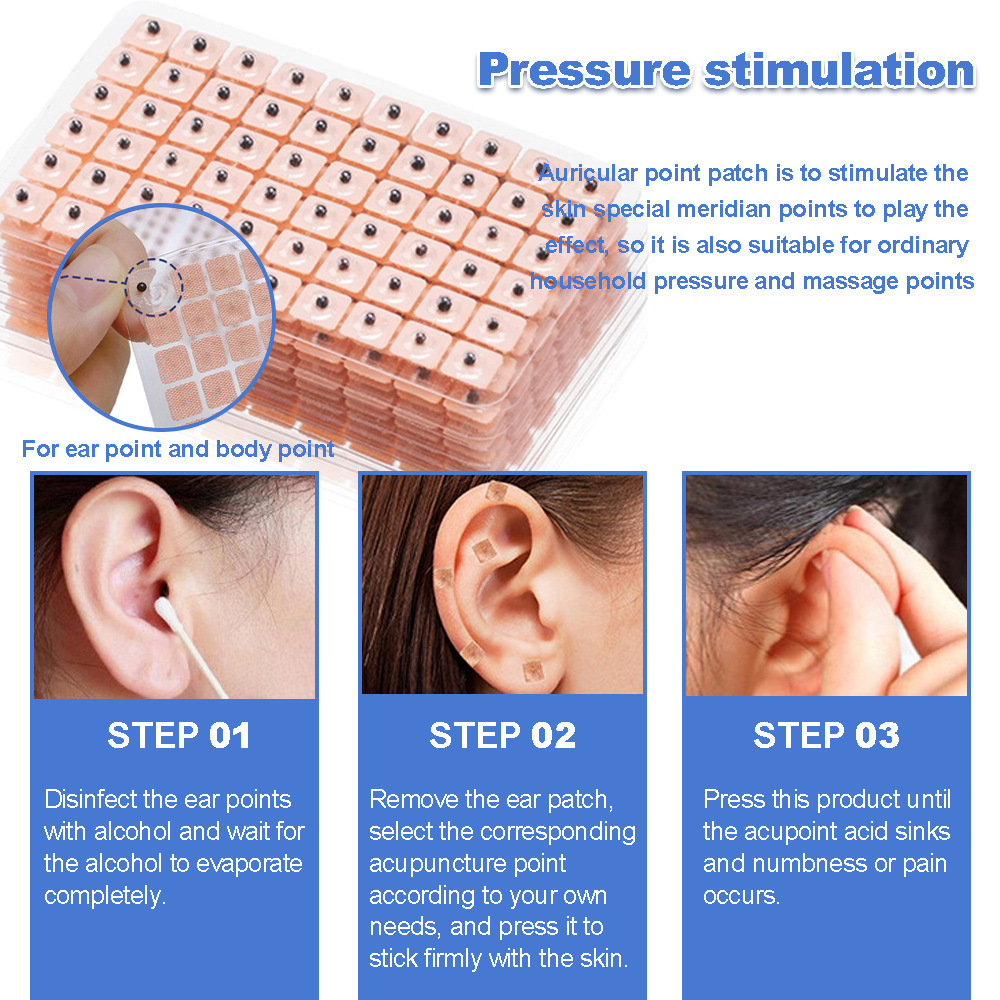 Pressure stimulation

Auricular point patch is to stimulate the skin special meridian points to play the effect, so it is also suitable for ordinary household pressure and massage points

For ear point and body point

STEP 01

Disinfect the ear points with alcohol and wait for the alcohol to evaporate completely.

STEP 02

Remove the ear patch, select the corresponding acupuncture point according to your own needs, and press it to stick firmly with the skin.

STEP 03

Press this product until the acupoint acid sinks and numbness or pain occurs.