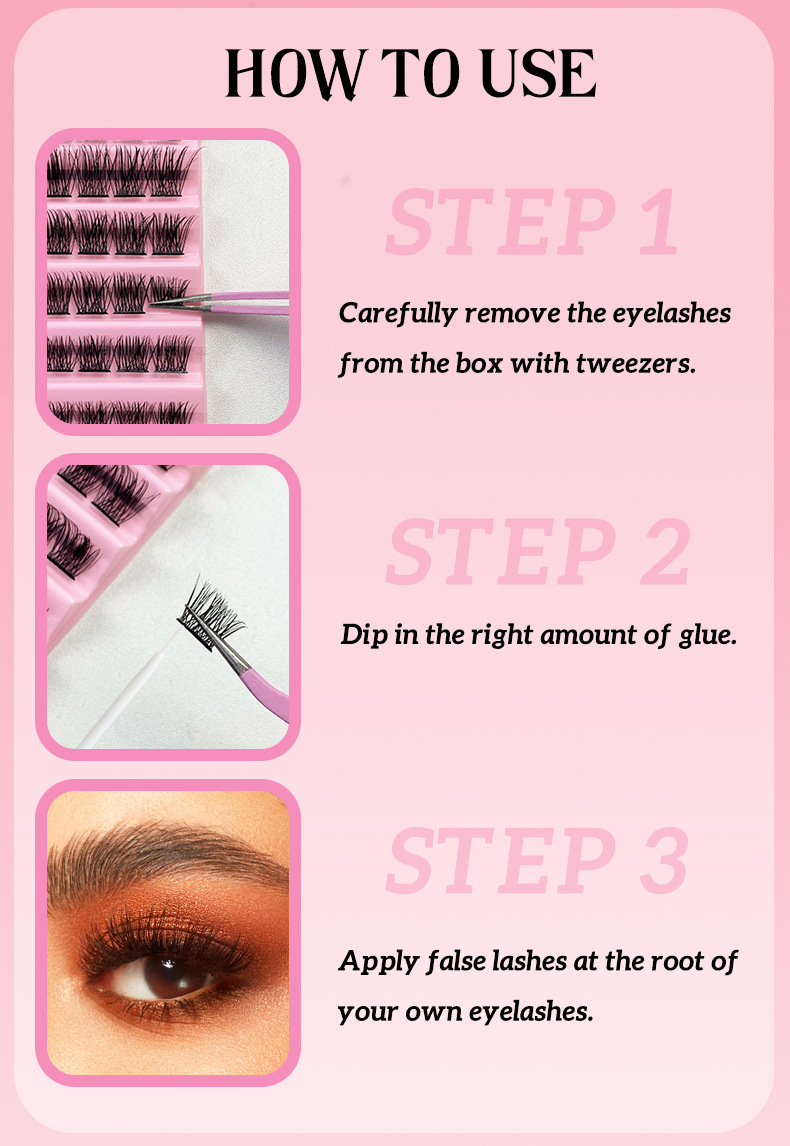 HOW TO USE

STEP 1

Carefully remove the eyelashes from the box with tweezers.

STEP 2

Dip in the right amount of glue.

STEP 3

Apply false lashes at the root of your own eyelashes.