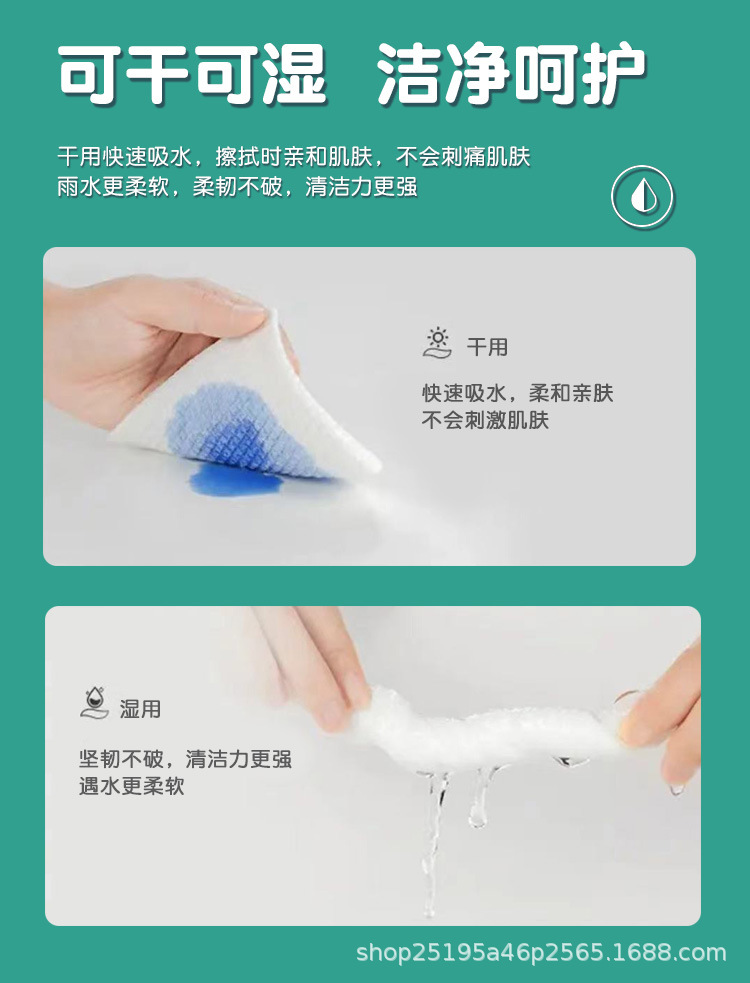 可干可湿 洁净呵护

干用快速吸水，擦拭时亲和肌肤，不会刺痛肌肤
雨水更柔软，柔韧不破，清洁力更强

干用

快速吸水，柔和亲肤
不会刺激肌肤

湿用

坚韧不破，清洁力更强
遇水更柔软

shop25195a46p2565.1688.com