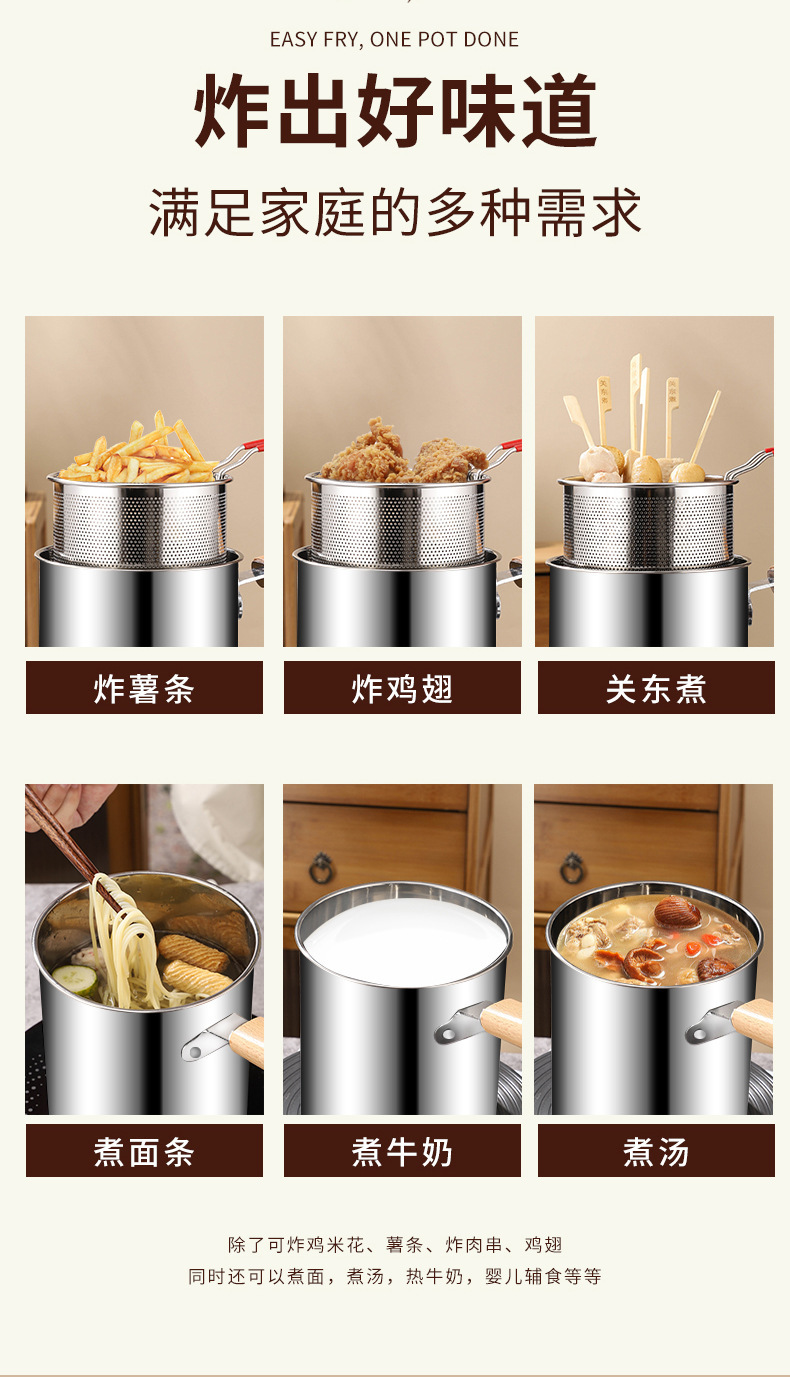 EASY FRY, ONE POT DONE

炸出好味道

满足家庭的多种需求

炸薯条

炸鸡翅

关东煮

煮面条

煮牛奶

煮汤

除了可炸鸡米花、薯条、炸肉串、鸡翅
同时还可以煮面，煮汤，热牛奶，婴儿辅食等等