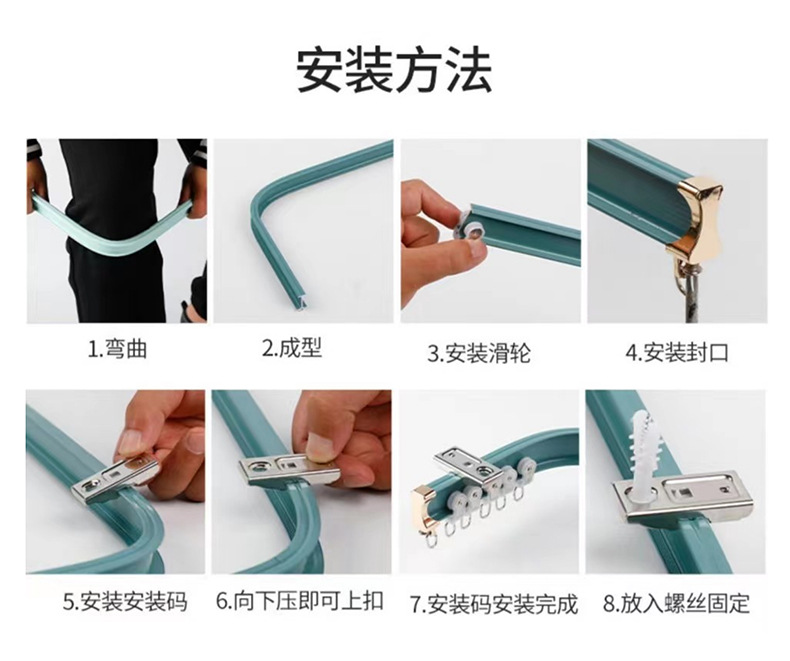 安装方法

1.弯曲

2.成型

3.安装滑轮

4.安装封口

5.安装安装码

6.向下压即可上扣

7.安装码安装完成

8.放入螺丝固定